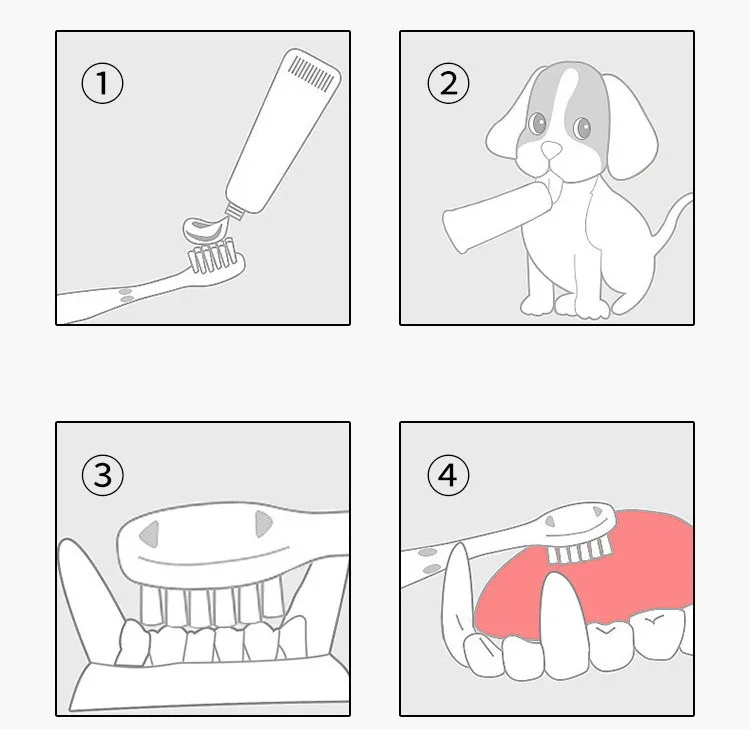 ①

②

③

④