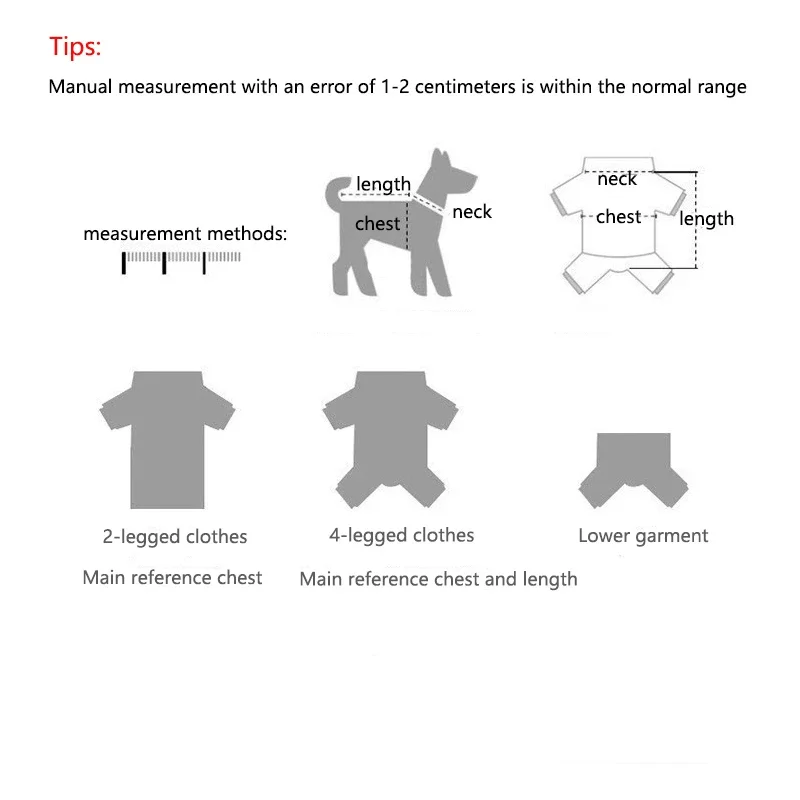 Tips:

Manual measurement with an error of 1-2 centimeters is within the normal range

measurement methods:

length

chest

neck

neck

chest

length

2-legged clothes

Main reference chest

4-legged clothes

Main reference chest and length

Lower garment