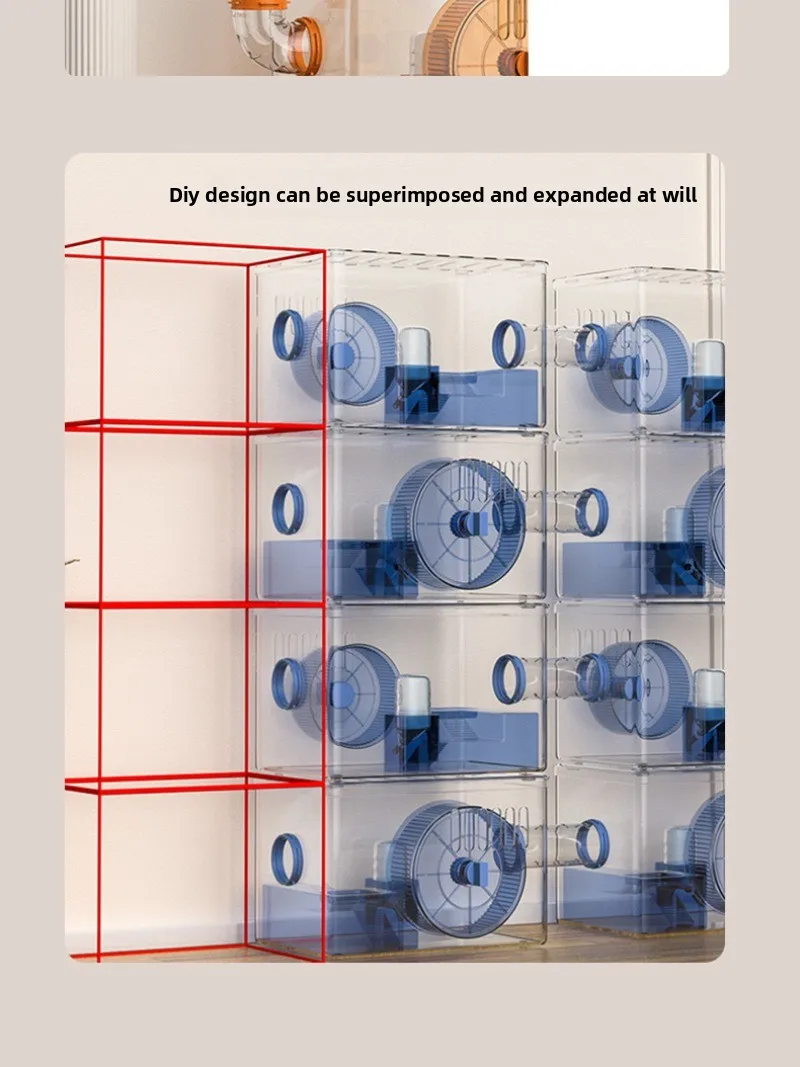 Diy design can be superimposed and expanded at will