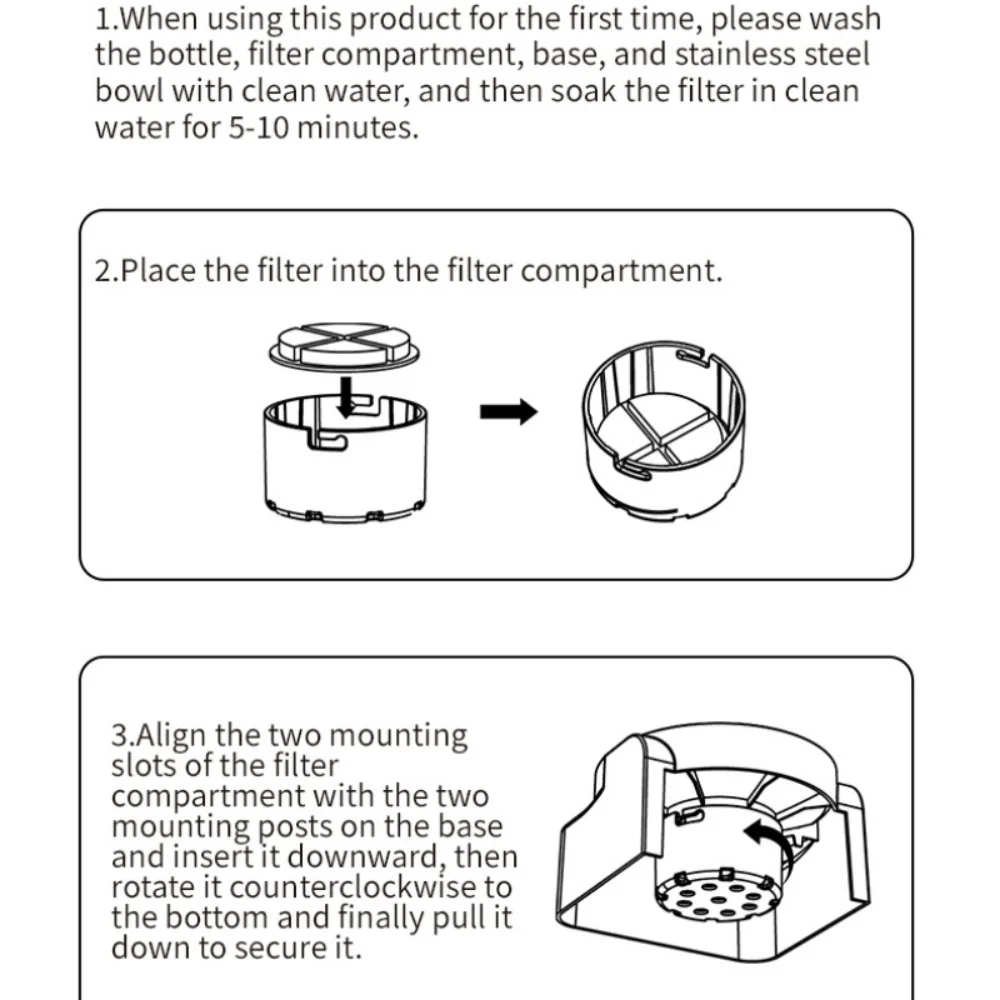 1.When using this product for the first time, please wash the bottle, filter compartment, base, and stainless steel bowl with clean water, and then soak the filter in clean water for 5-10 minutes.

2.Place the filter into the filter compartment.

3.Align the two mounting slots of the filter compartment with the two mounting posts on the base and insert it downward, then rotate it counterclockwise to the bottom and finally pull it down to secure it.