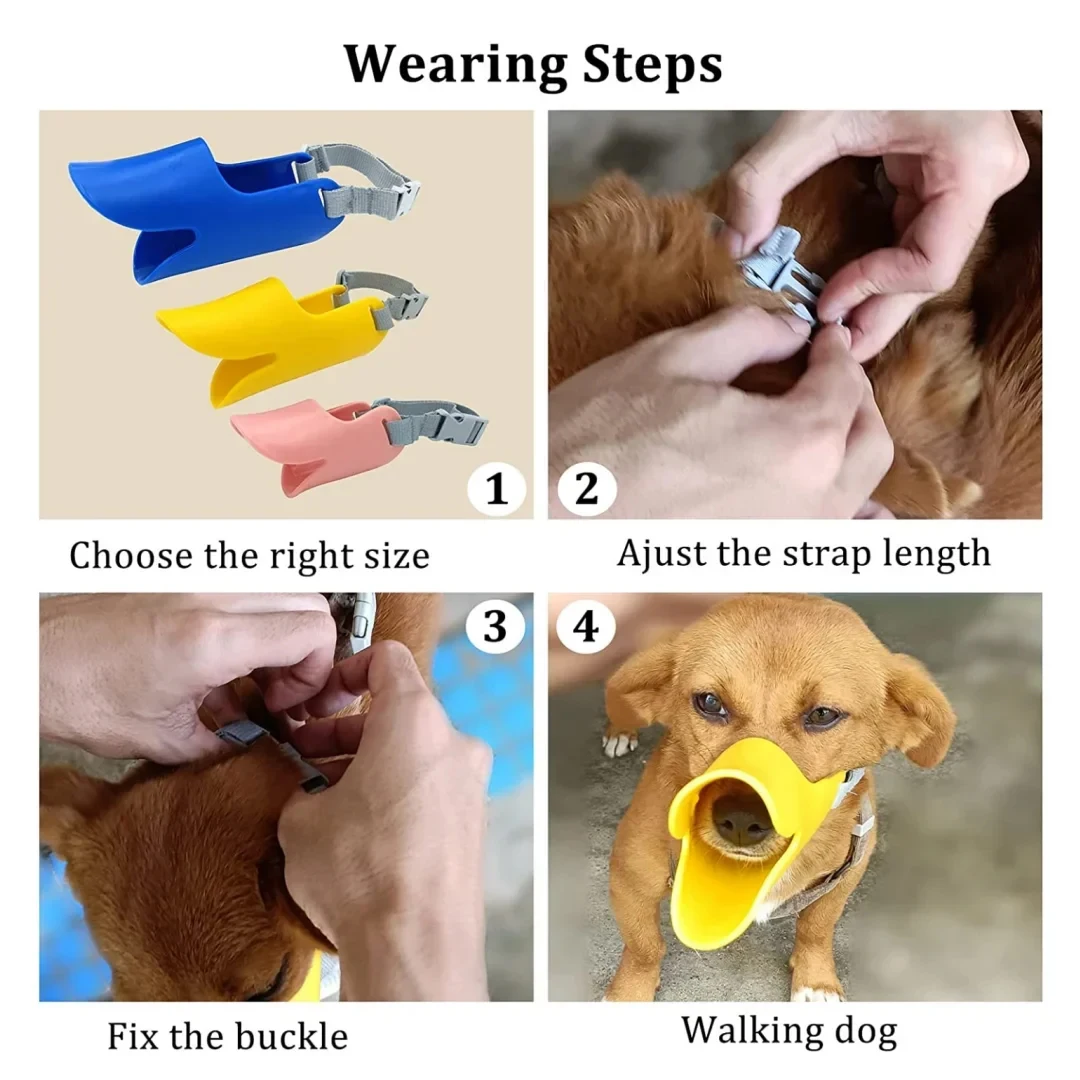 Wearing Steps

1

Choose the right size

2

Ajust the strap length

3

Fix the buckle

4

Walking dog