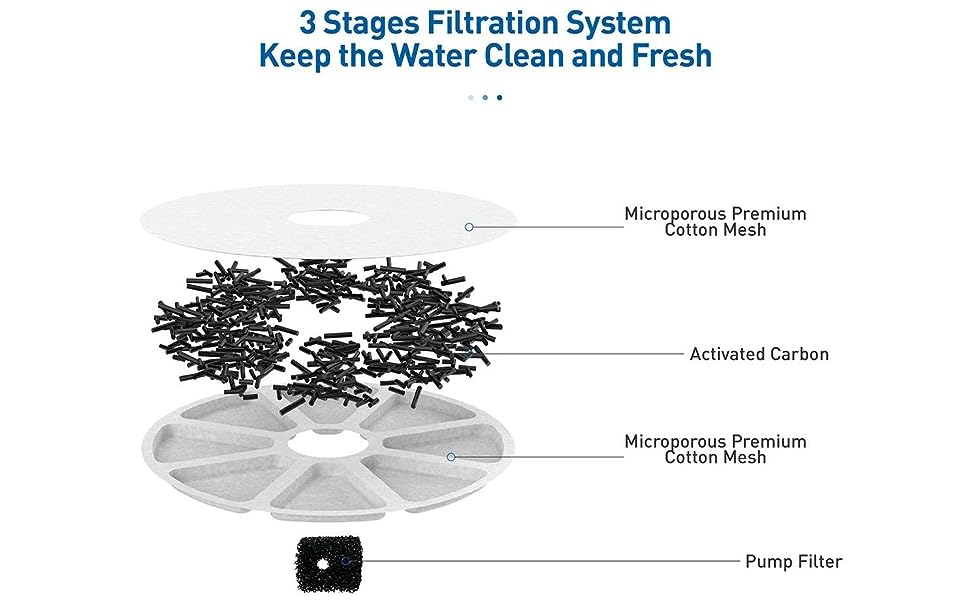 3 Stages Filtration System
Keep the Water Clean and Fresh

Microporous Premium Cotton Mesh

Activated Carbon

Microporous Premium Cotton Mesh

Pump Filter