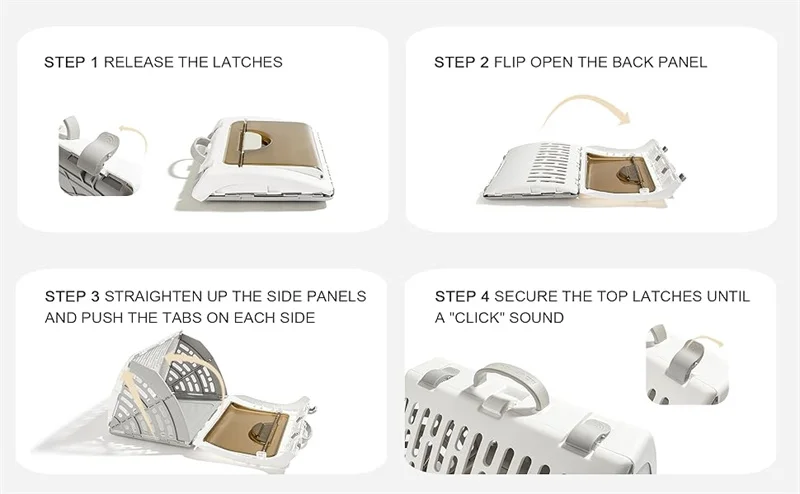 STEP 1 RELEASE THE LATCHES

STEP 2 FLIP OPEN THE BACK PANEL

STEP 3 STRAIGHTEN UP THE SIDE PANELS AND PUSH THE TABS ON EACH SIDE

STEP 4 SECURE THE TOP LATCHES UNTIL A "CLICK" SOUND