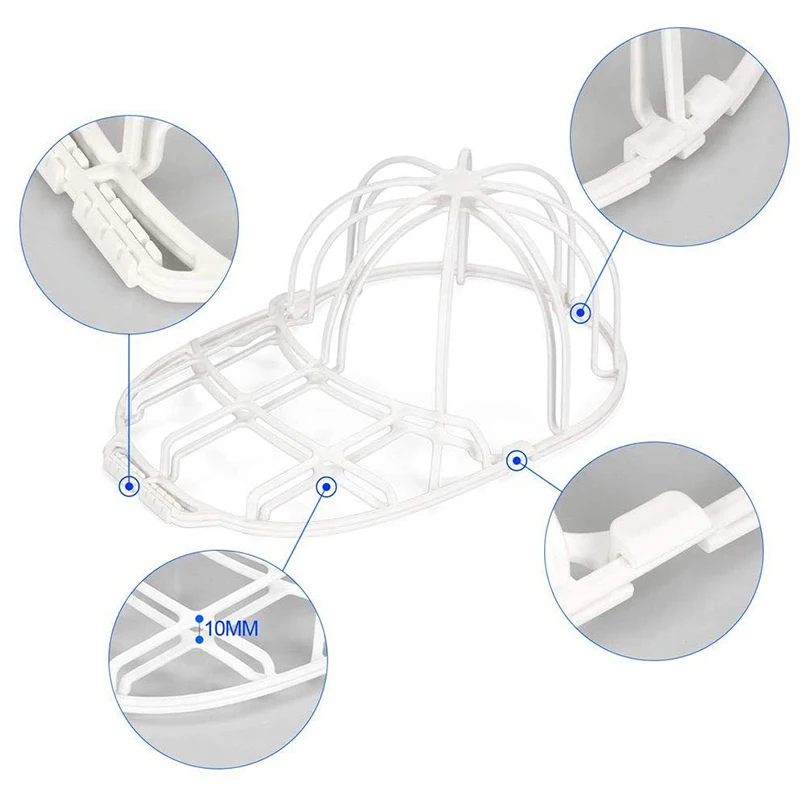 10MM