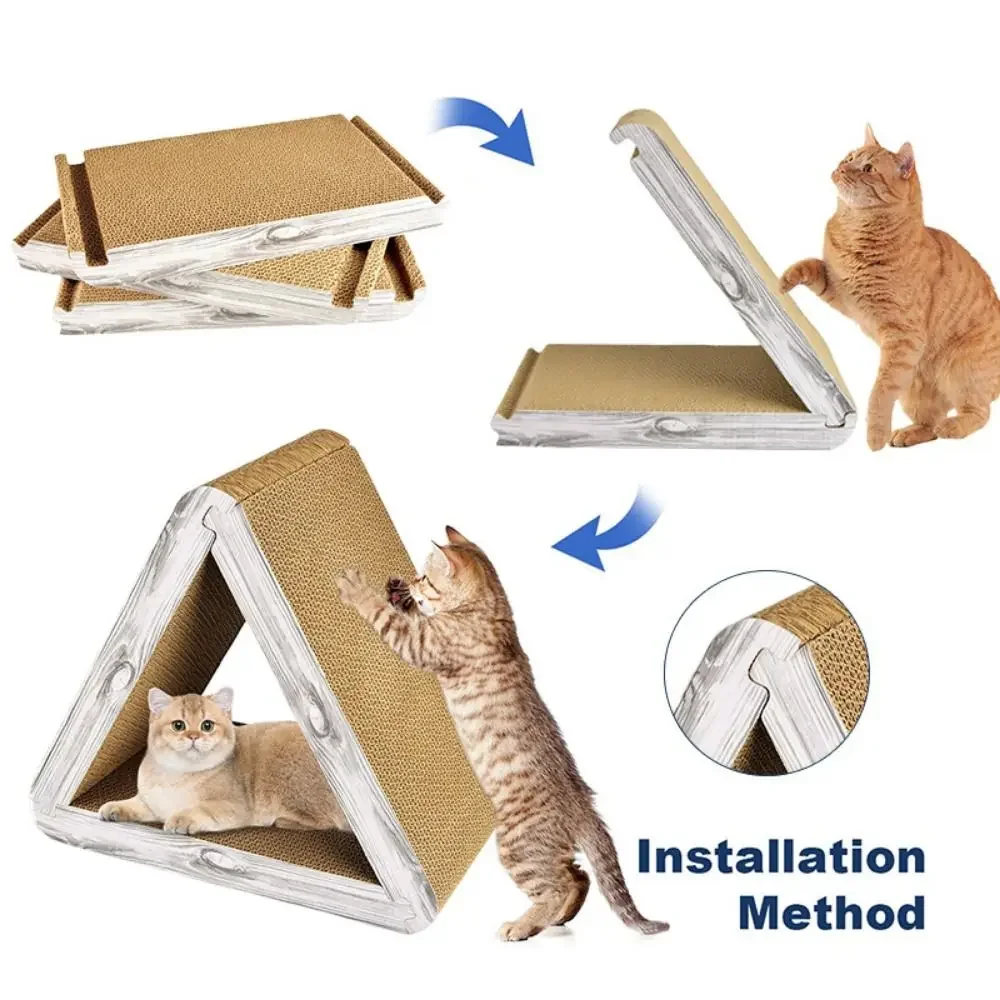 Installation Method