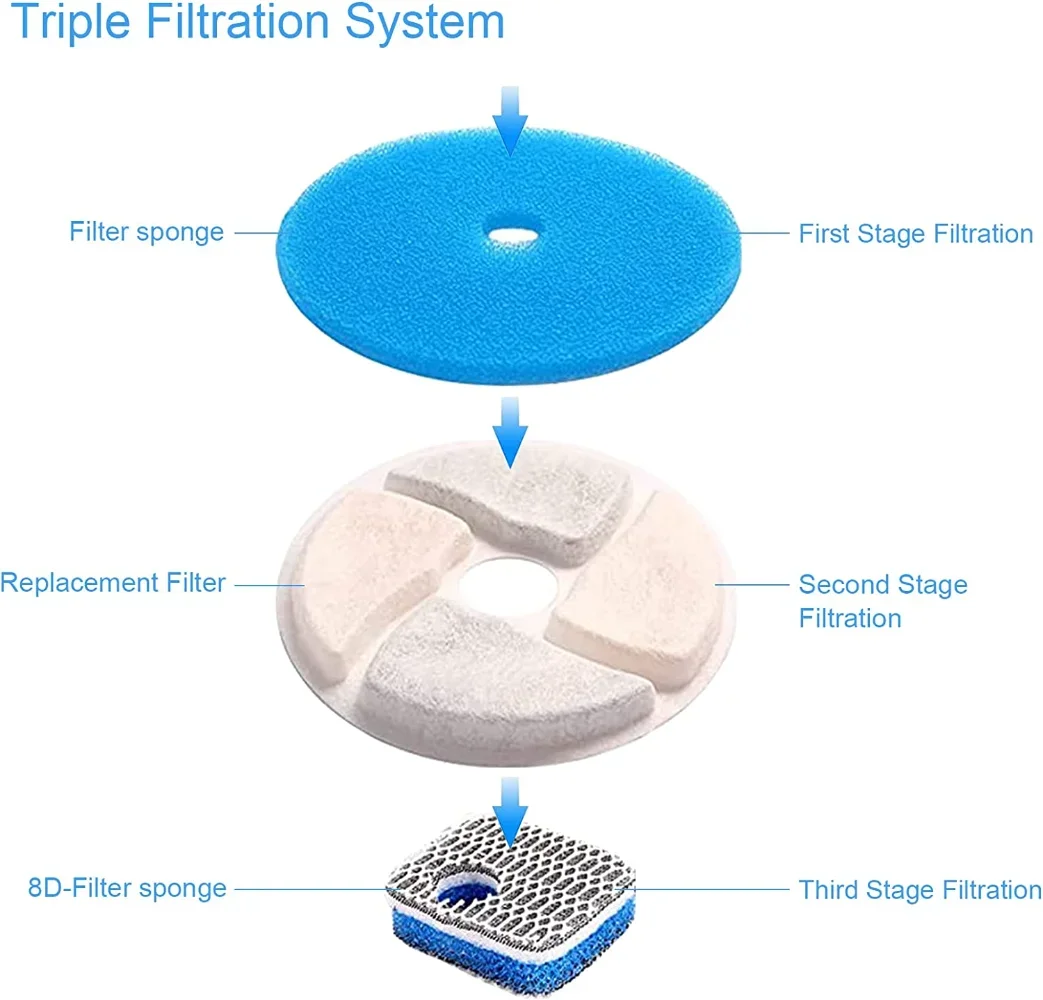 Triple Filtration System

Filter sponge

First Stage Filtration

Replacement Filter

Second Stage Filtration

8D-Filter sponge

Third Stage Filtration