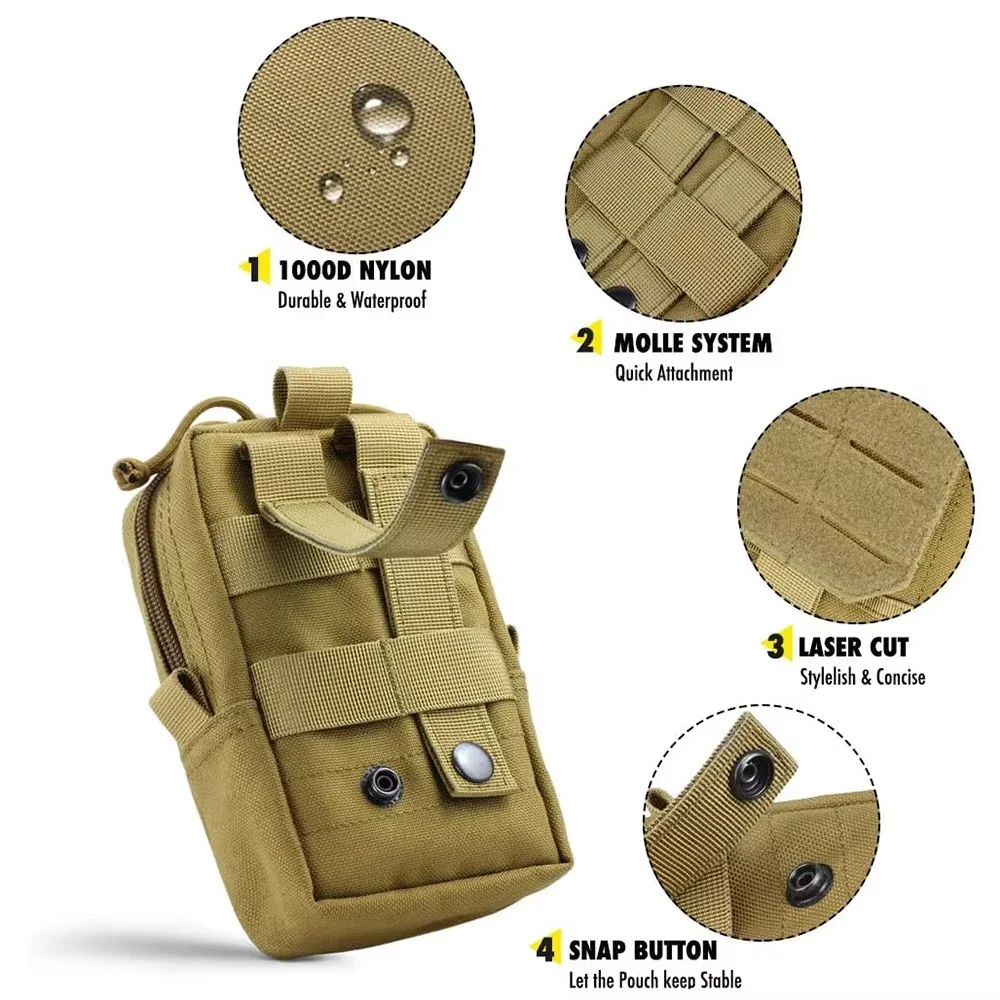 1 1000D NYLON
Durable & Waterproof

2 MOLLE SYSTEM
Quick Attachment

3 LASER CUT
Stylelish & Concise

4 SNAP BUTTON
Let the Pouch keep Stable