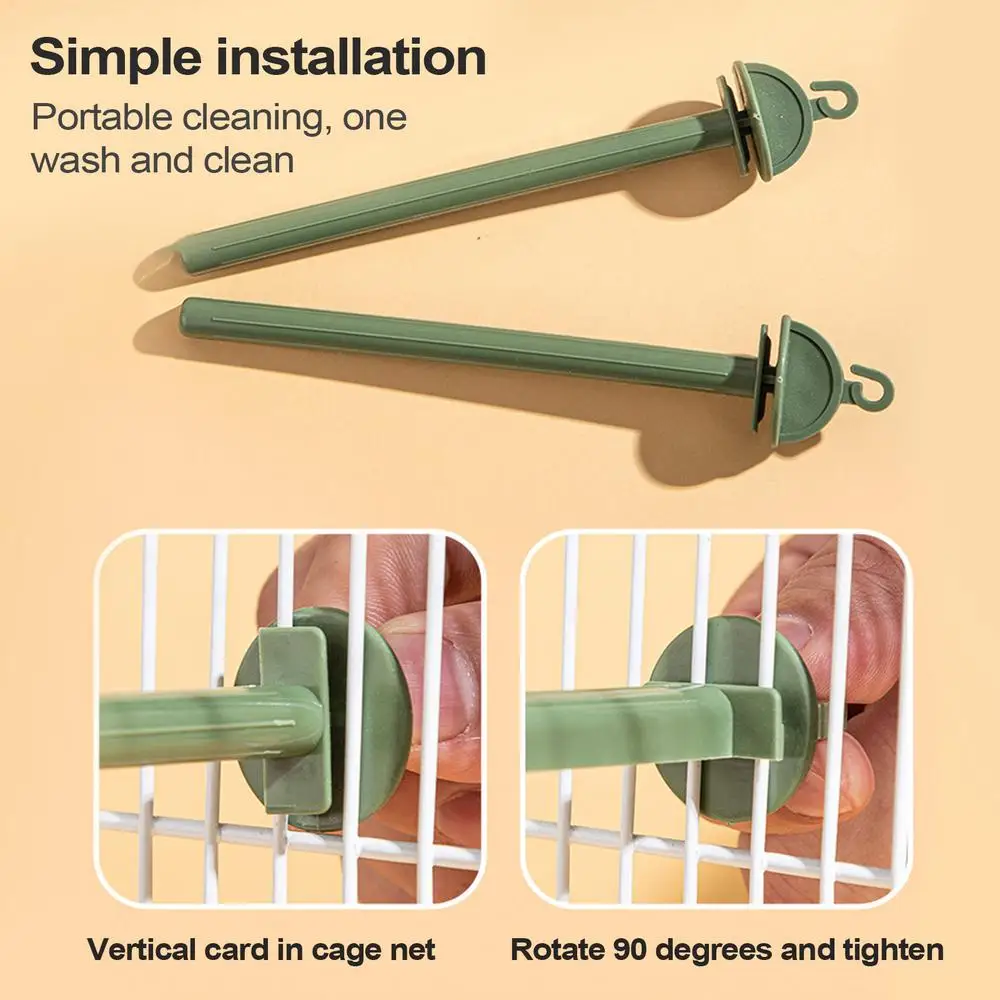 Simple installation

Portable cleaning, one wash and clean

Vertical card in cage net

Rotate 90 degrees and tighten