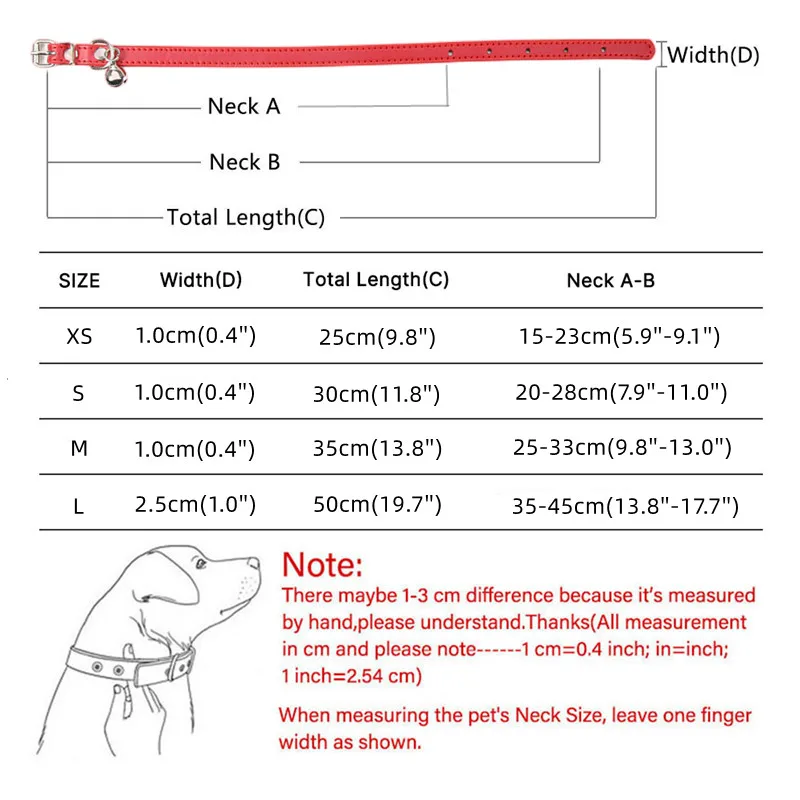 Width(D)

Neck A

Neck B

Total Length(C)

| SIZE | Width(D) | Total Length(C) | Neck A-B |
|---|---|---|---|
| XS | 1.0cm(0.4") | 25cm(9.8") | 15-23cm(5.9"-9.1") |
| S | 1.0cm(0.4") | 30cm(11.8") | 20-28cm(7.9"-11.0") |
| M | 1.0cm(0.4") | 35cm(13.8") | 25-33cm(9.8"-13.0") |
| L | 2.5cm(1.0") | 50cm(19.7") | 35-45cm(13.8"-17.7") |

Note:
There maybe 1-3 cm difference because it's measured by hand,please understand.Thanks(All measurement in cm and please note------1 cm=0.4 inch; in=inch; 1 inch=2.54 cm)

When measuring the pet's Neck Size, leave one finger width as shown.