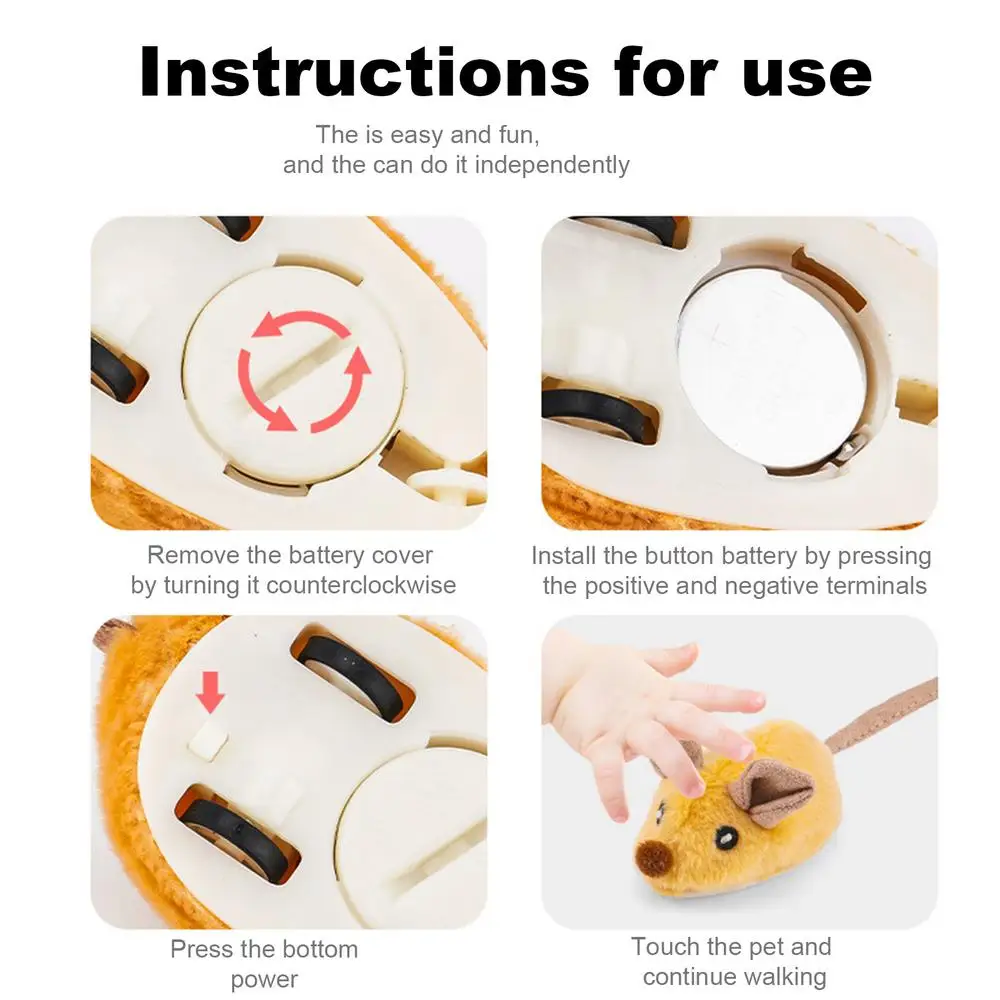 Instructions for use

The is easy and fun, and the can do it independently

Remove the battery cover by turning it counterclockwise

Install the button battery by pressing the positive and negative terminals

Press the bottom power

Touch the pet and continue walking