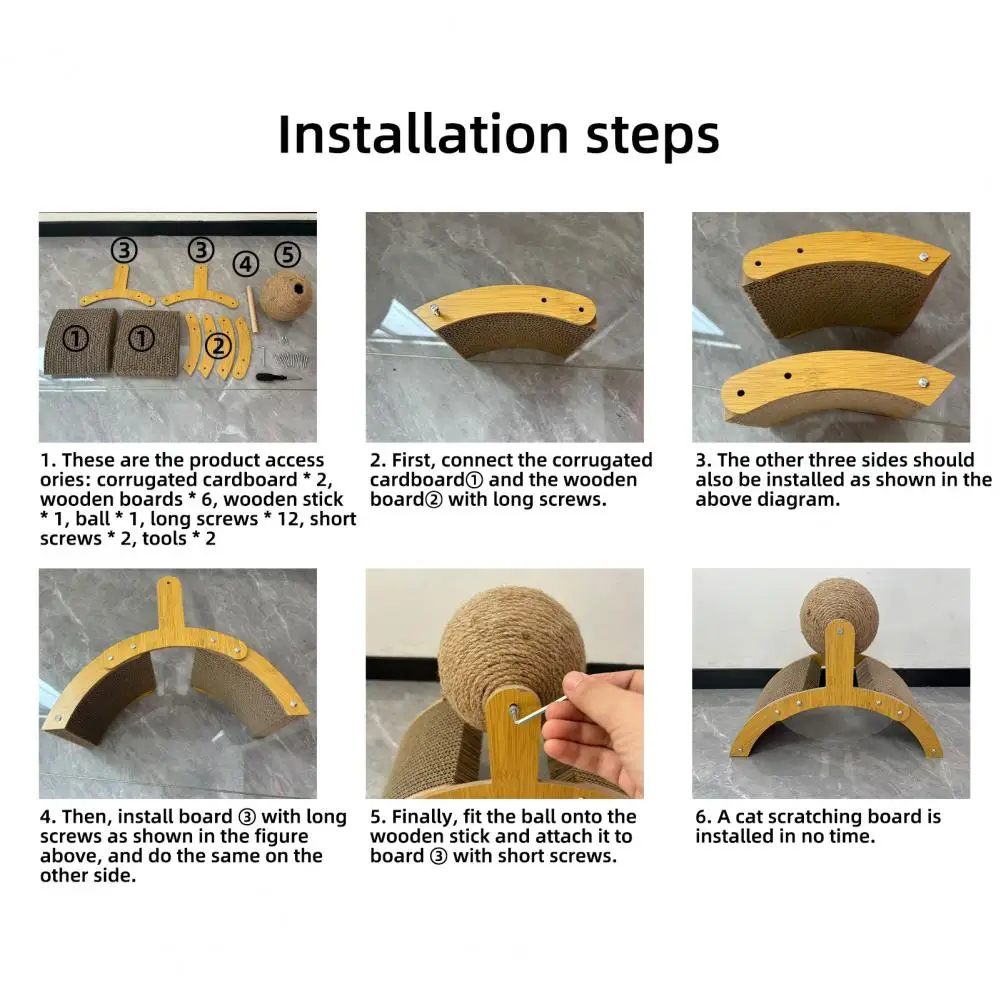 Installation steps

③ ③ ④ ⑤
① ① ②

1. These are the product access ories: corrugated cardboard * 2, wooden boards * 6, wooden stick * 1, ball * 1, long screws * 12, short screws * 2, tools * 2

2. First, connect the corrugated cardboard① and the wooden board② with long screws.

3. The other three sides should also be installed as shown in the above diagram.

4. Then, install board ③ with long screws as shown in the figure above, and do the same on the other side.

5. Finally, fit the ball onto the wooden stick and attach it to board ③ with short screws.

6. A cat scratching board is installed in no time.