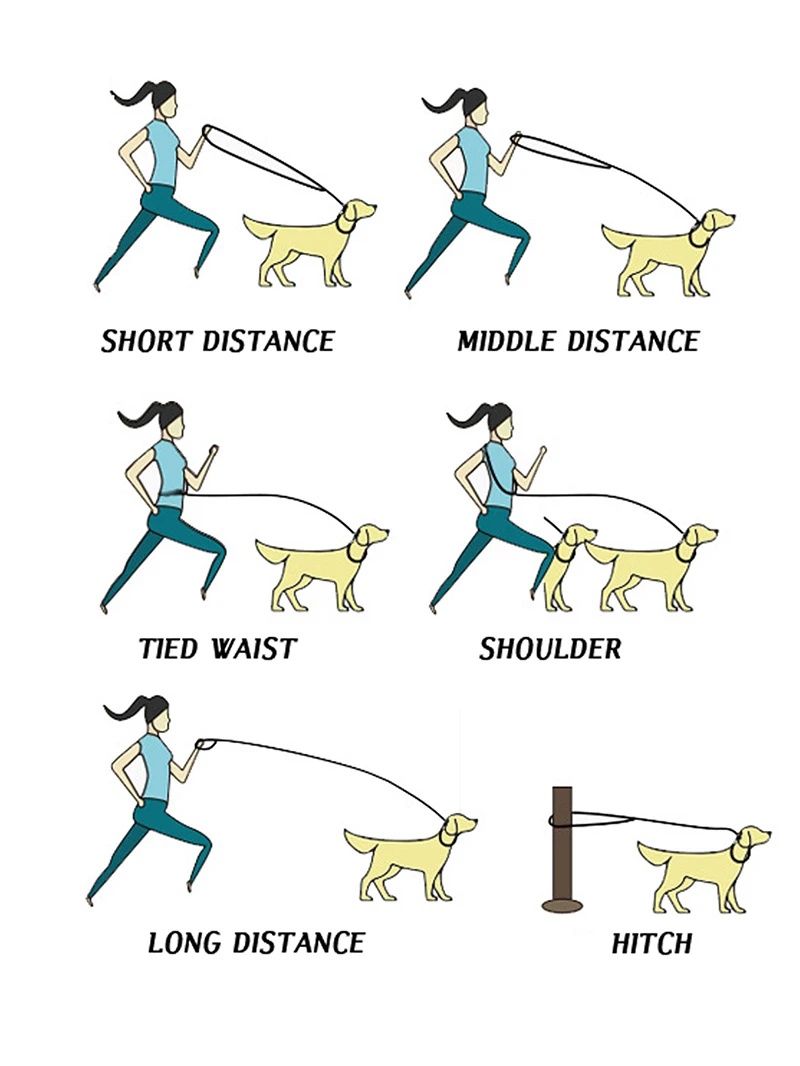 SHORT DISTANCE

MIDDLE DISTANCE

TIED WAIST

SHOULDER

LONG DISTANCE

HITCH