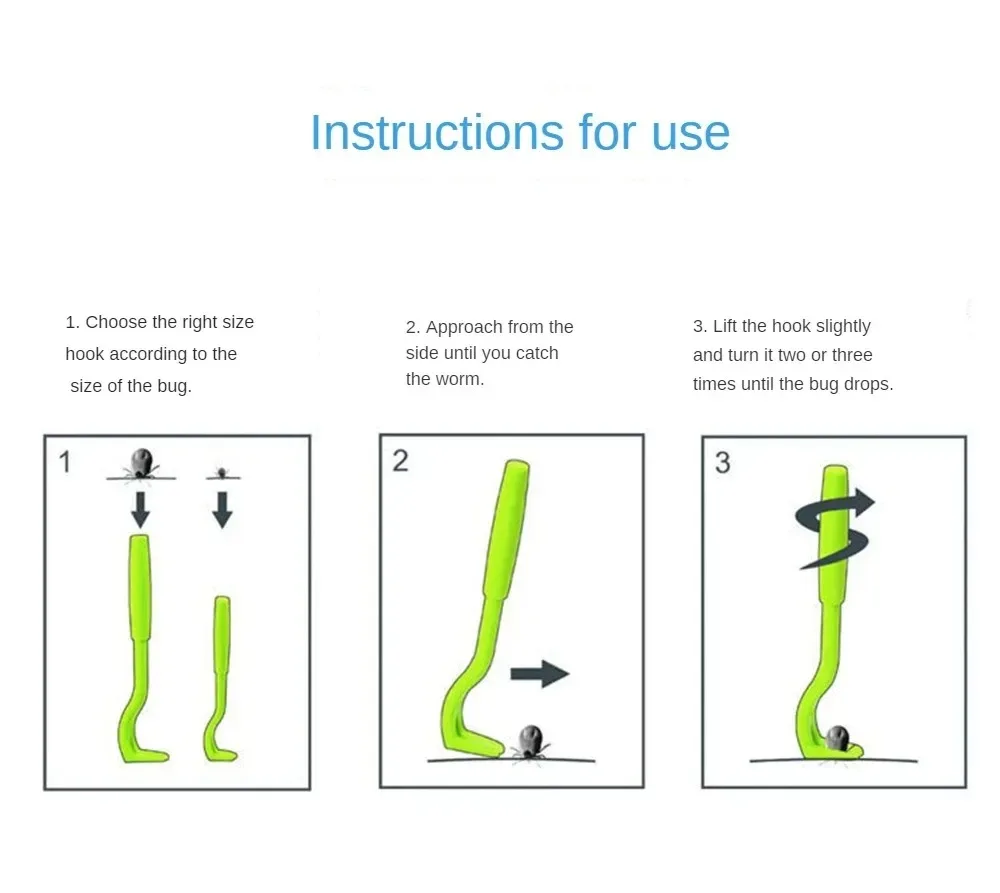 Instructions for use

1. Choose the right size hook according to the size of the bug.

2. Approach from the side until you catch the worm.

3. Lift the hook slightly and turn it two or three times until the bug drops.

1

2

3