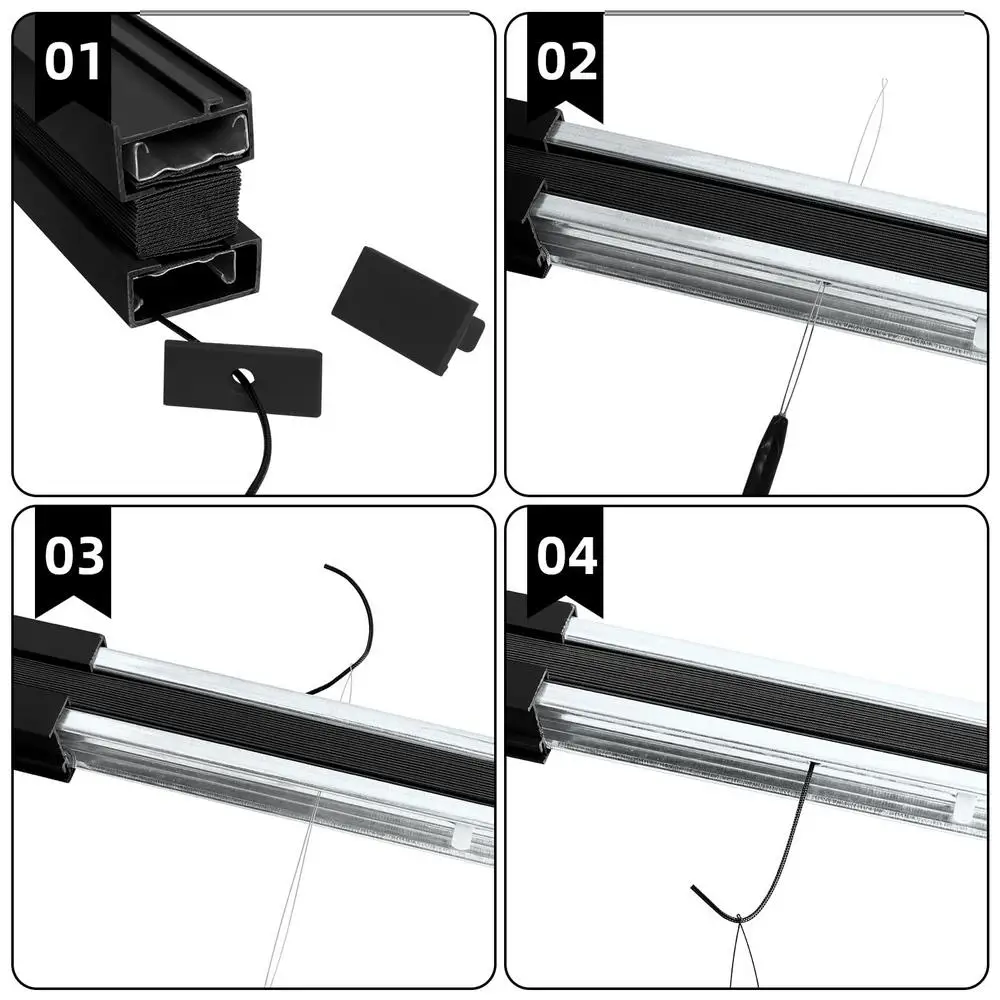 01

02

03

04