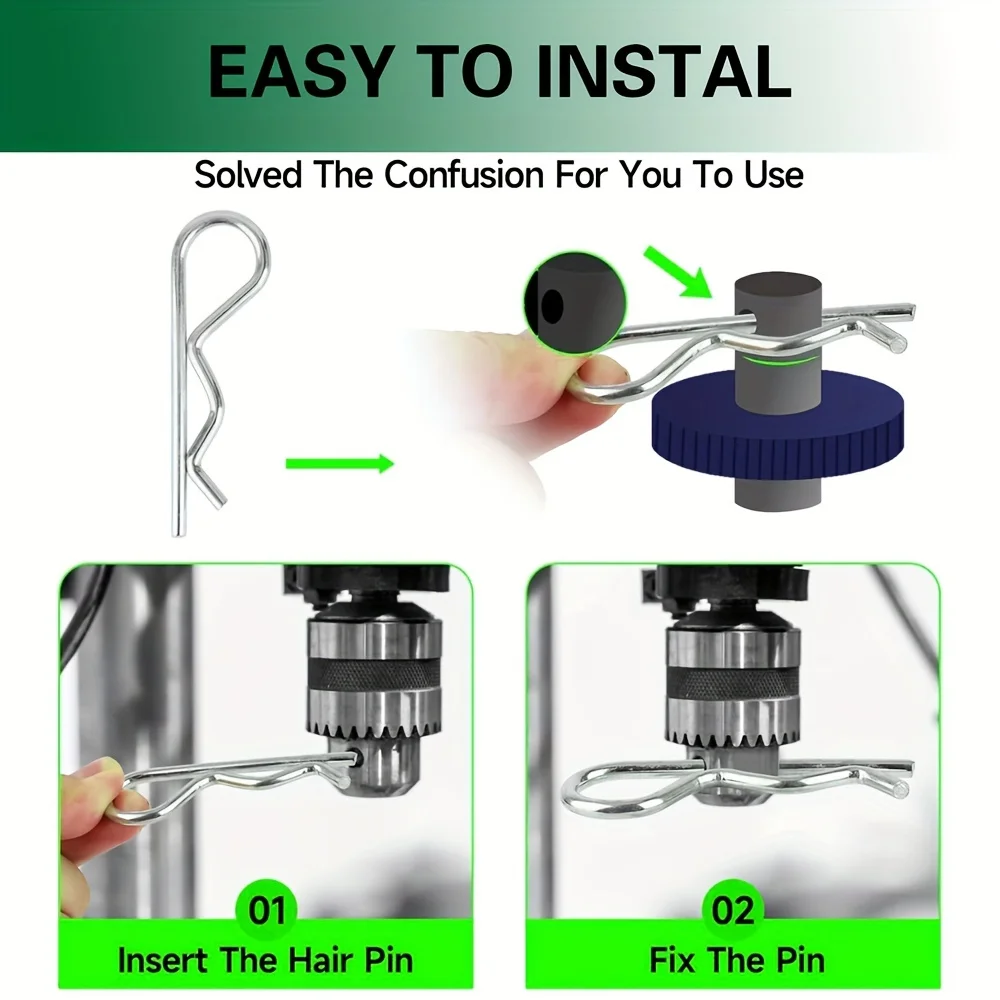 EASY TO INSTAL

Solved The Confusion For You To Use

01
Insert The Hair Pin

02
Fix The Pin