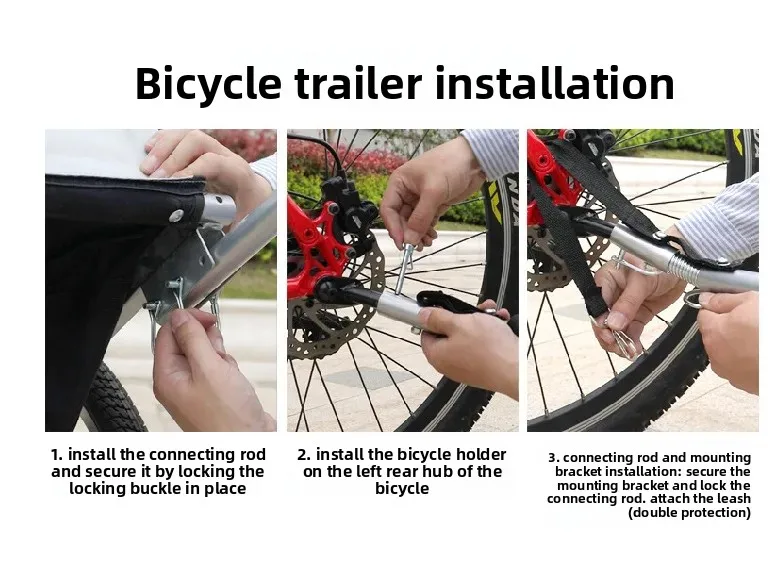 Bicycle trailer installation

1. install the connecting rod and secure it by locking the locking buckle in place

2. install the bicycle holder on the left rear hub of the bicycle

3. connecting rod and mounting bracket installation: secure the mounting bracket and lock the connecting rod. attach the leash (double protection)