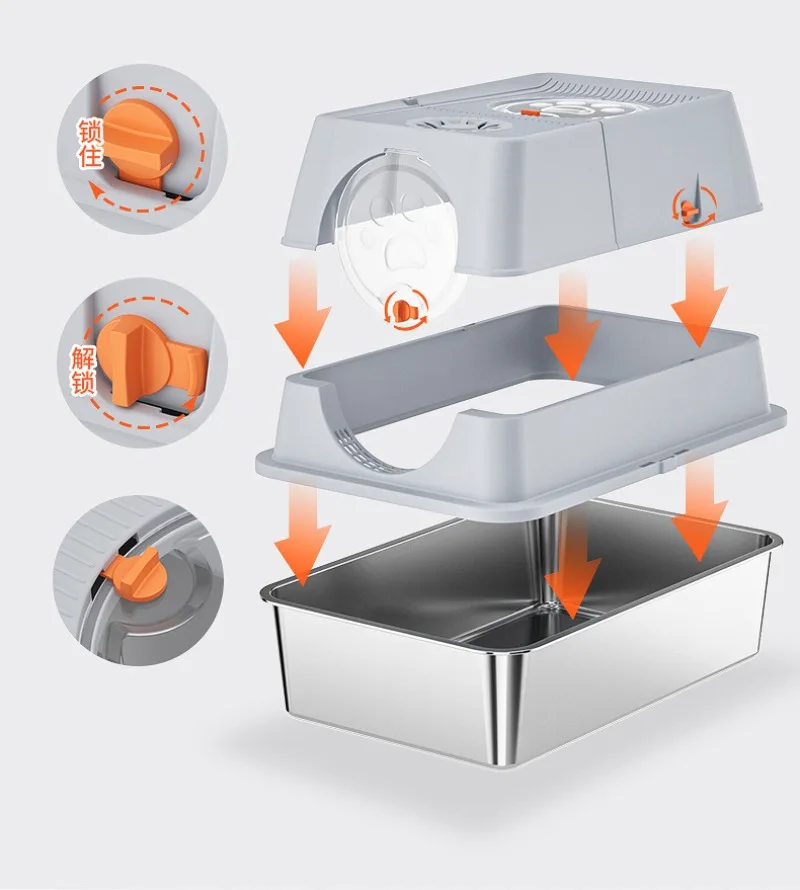 锁住

解锁