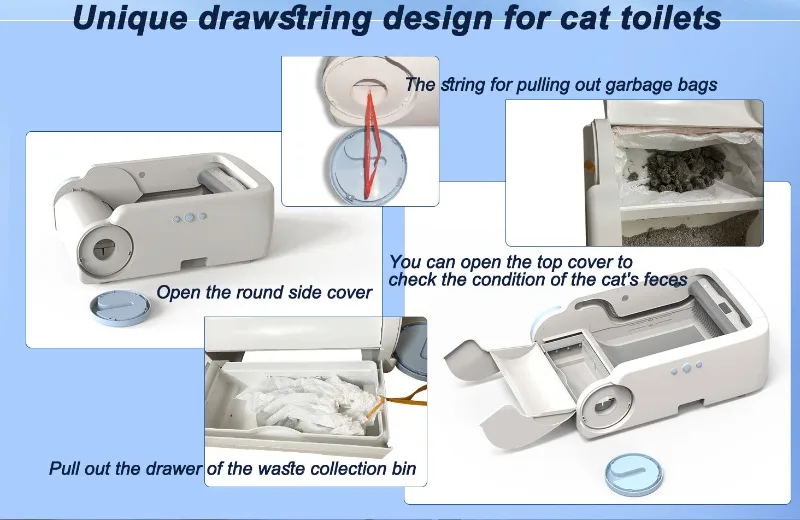 Unique drawstring design for cat toilets

The string for pulling out garbage bags

Open the round side cover

You can open the top cover to check the condition of the cat's feces

Pull out the drawer of the waste collection bin