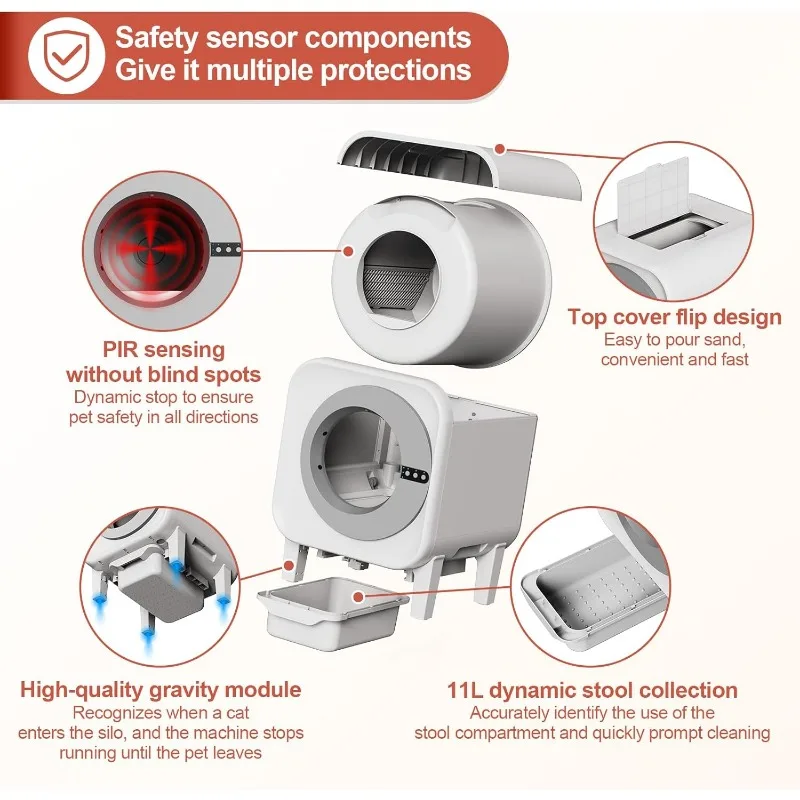 Safety sensor components
Give it multiple protections

PIR sensing without blind spots
Dynamic stop to ensure pet safety in all directions

Top cover flip design
Easy to pour sand, convenient and fast

High-quality gravity module
Recognizes when a cat enters the silo, and the machine stops running until the pet leaves

11L dynamic stool collection
Accurately identify the use of the stool compartment and quickly prompt cleaning