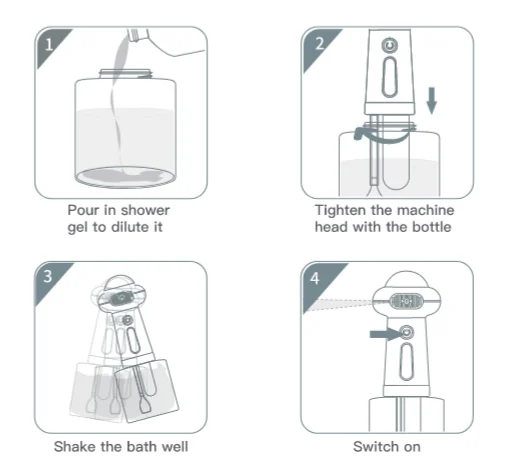 1

Pour in shower gel to dilute it

2

Tighten the machine head with the bottle

3

Shake the bath well

4

Switch on