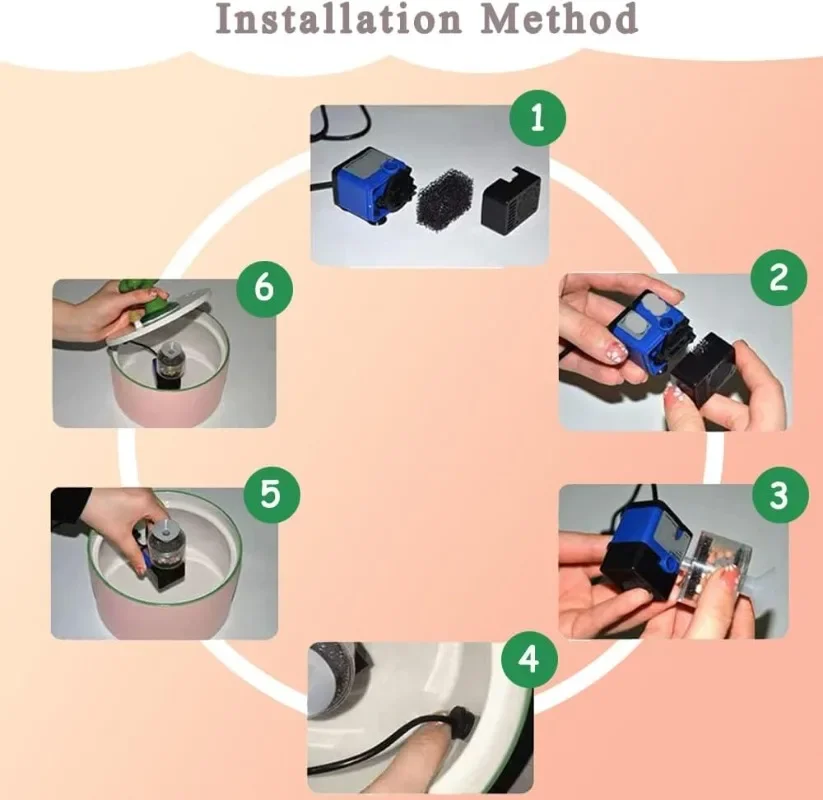 Installation Method

1

2

3

4

5

6