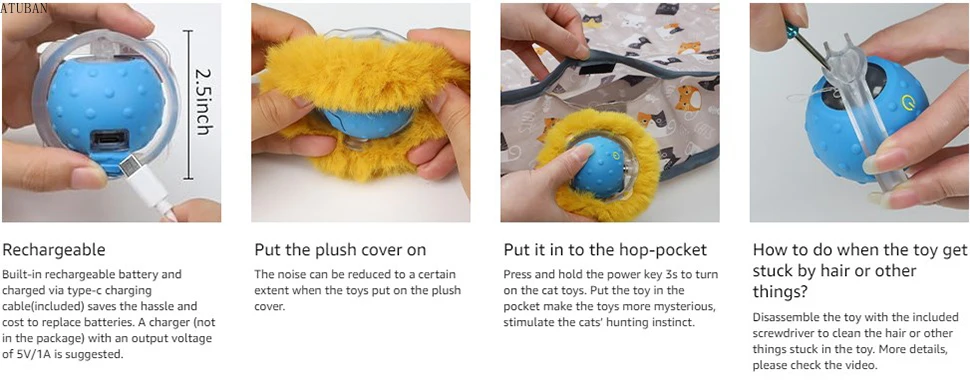 ATUBAN

2.5inch

Rechargeable

Built-in rechargeable battery and charged via type-c charging cable(included) saves the hassle and cost to replace batteries. A charger (not in the package) with an output voltage of 5V/1A is suggested.

Put the plush cover on

The noise can be reduced to a certain extent when the toys put on the plush cover.

Put it in to the hop-pocket

Press and hold the power key 3s to turn on the cat toys. Put the toy in the pocket make the toys more mysterious, stimulate the cats' hunting instinct.

How to do when the toy get stuck by hair or other things?

Disassemble the toy with the included screwdriver to clean the hair or other things stuck in the toy. More details, please check the video.