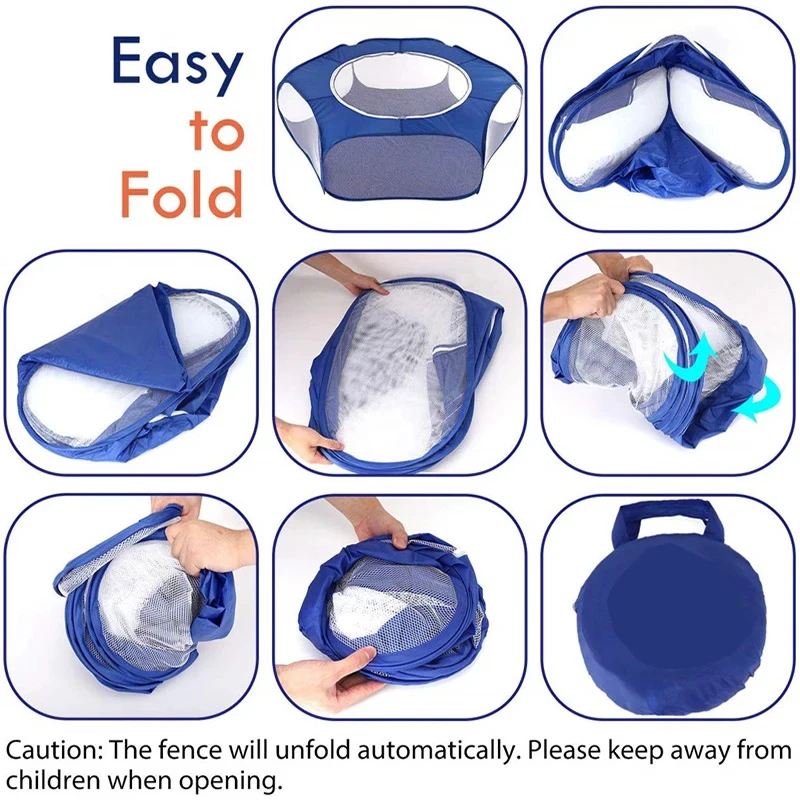 Easy
to
Fold

Caution: The fence will unfold automatically. Please keep away from children when opening.