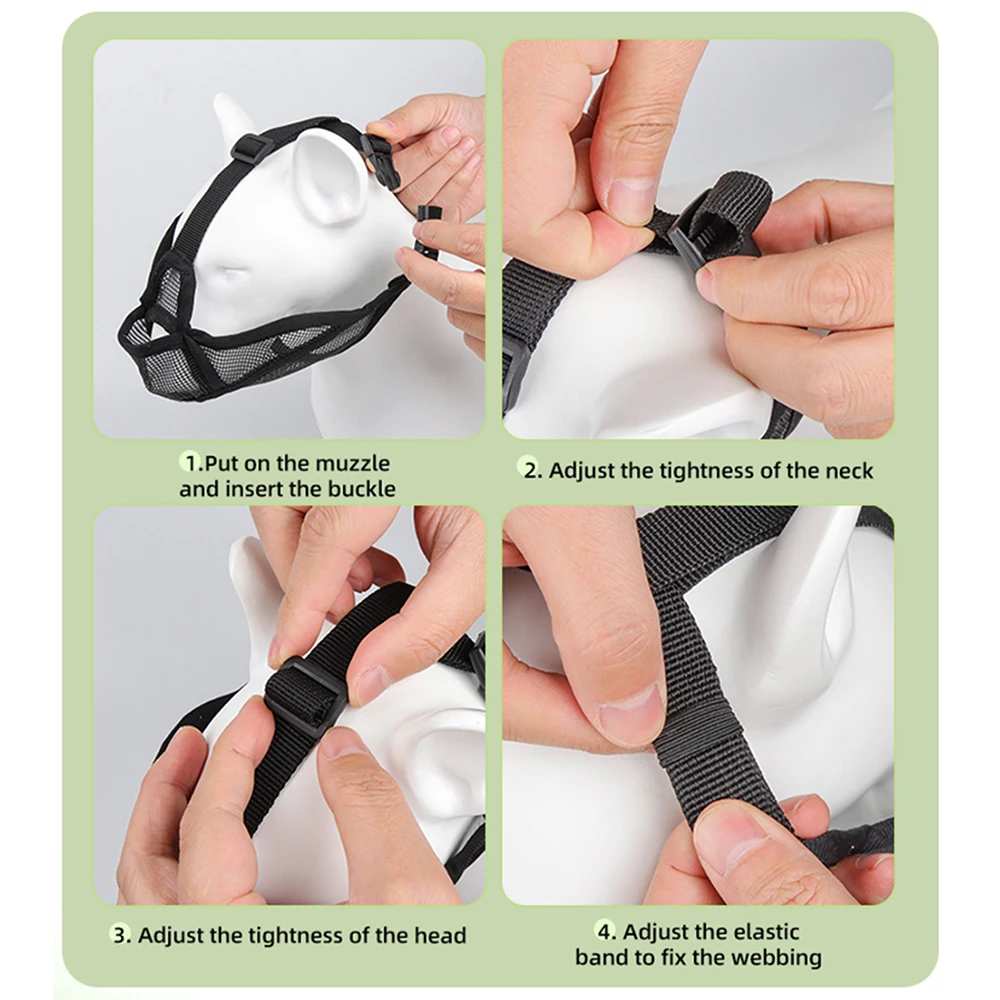 1.Put on the muzzle and insert the buckle

2. Adjust the tightness of the neck

3. Adjust the tightness of the head

4. Adjust the elastic band to fix the webbing