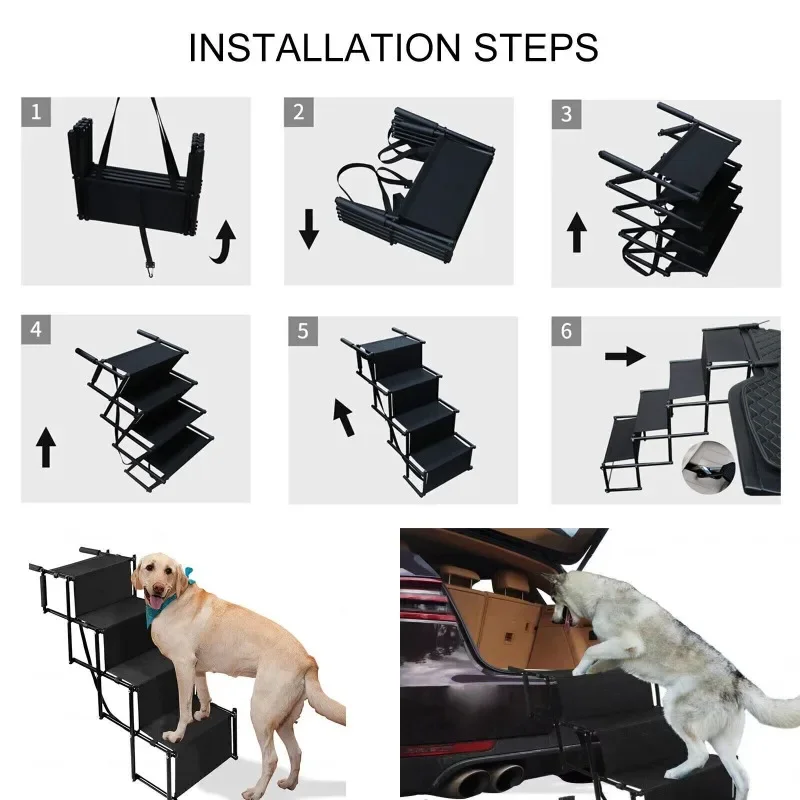 INSTALLATION STEPS

1

2

3

4

5

6