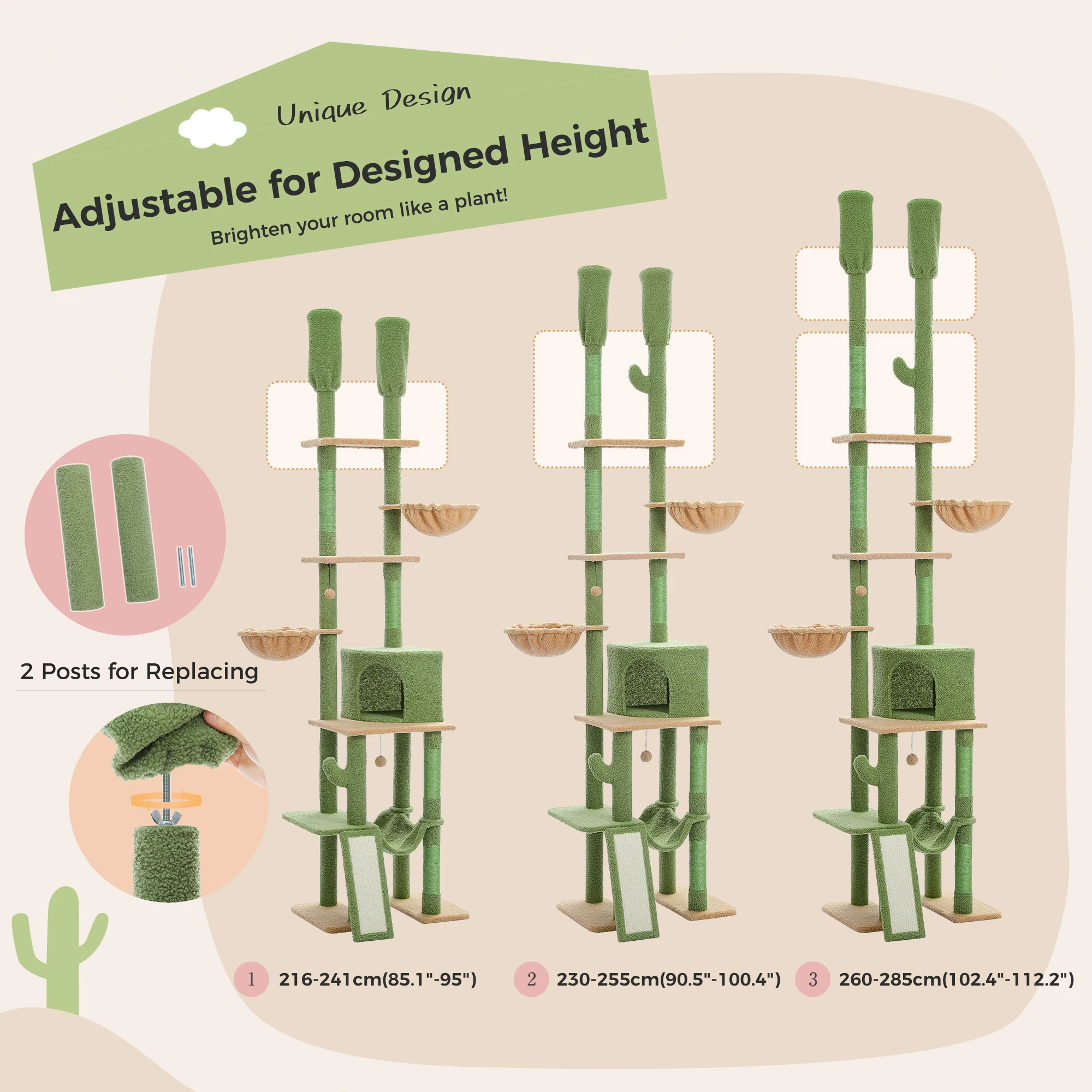 Unique Design

Adjustable for Designed Height

Brighten your room like a plant!

2 Posts for Replacing

1 216-241cm(85.1"-95")

2 230-255cm(90.5"-100.4")

3 260-285cm(102.4"-112.2")