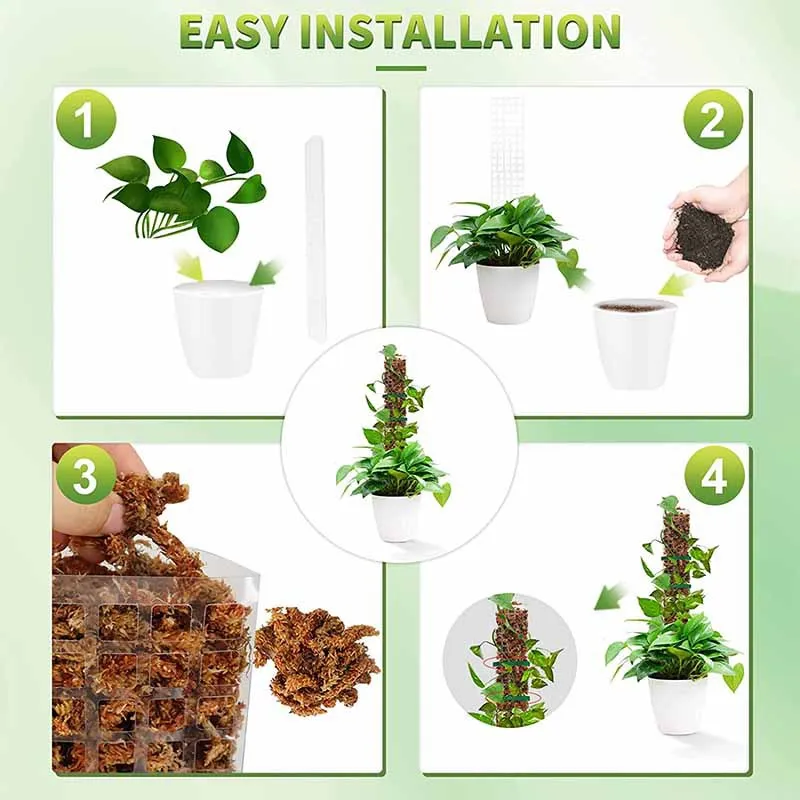 EASY INSTALLATION

1

2

3

4