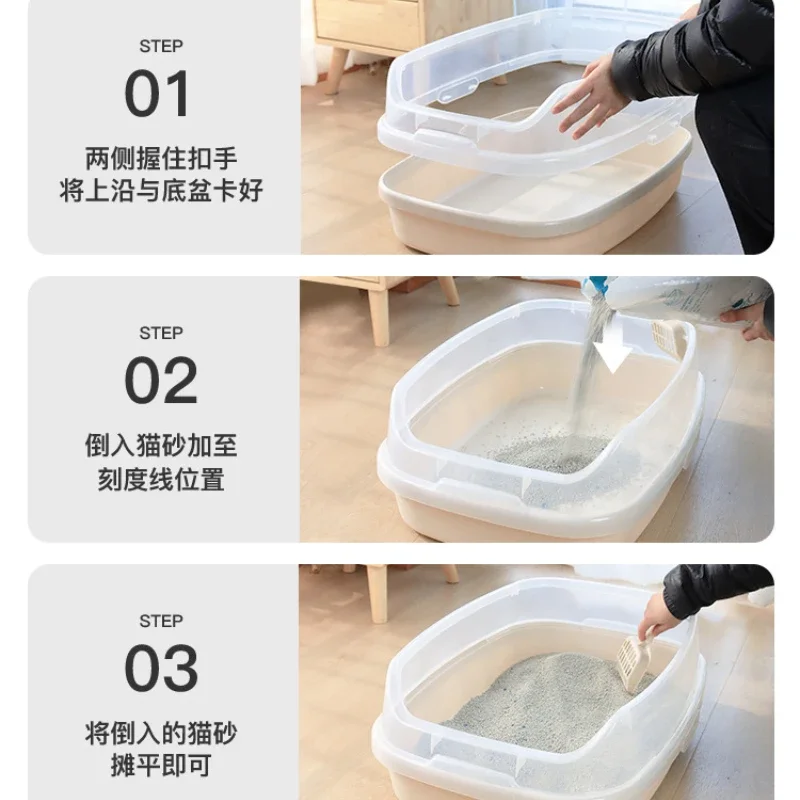 STEP
01
两侧握住扣手
将上沿与底盆卡好

STEP
02
倒入猫砂加至
刻度线位置

STEP
03
将倒入的猫砂
摊平即可