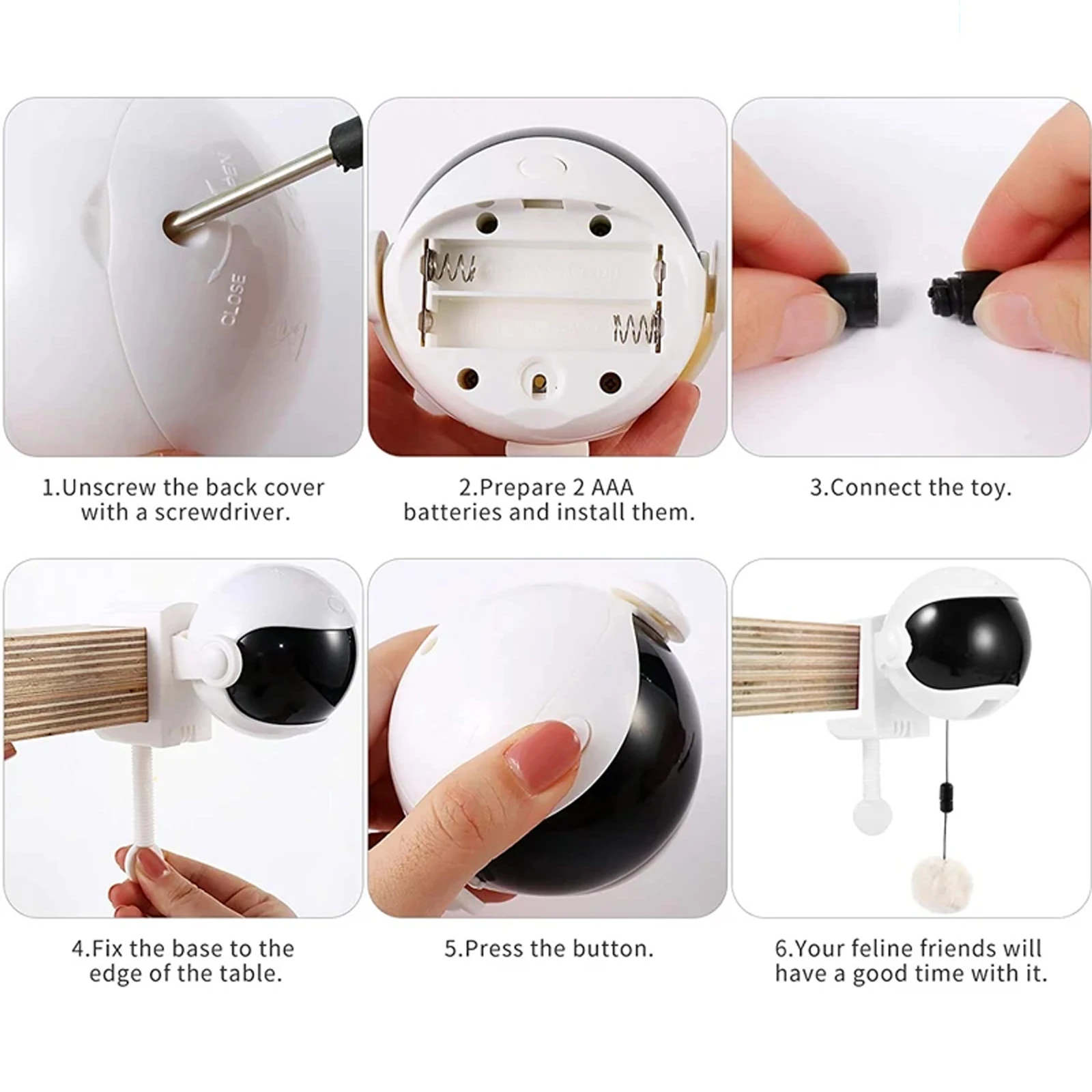 OPEN

CLOSE

1.Unscrew the back cover with a screwdriver.

2.Prepare 2 AAA batteries and install them.

3.Connect the toy.

4.Fix the base to the edge of the table.

5.Press the button.

6.Your feline friends will have a good time with it.