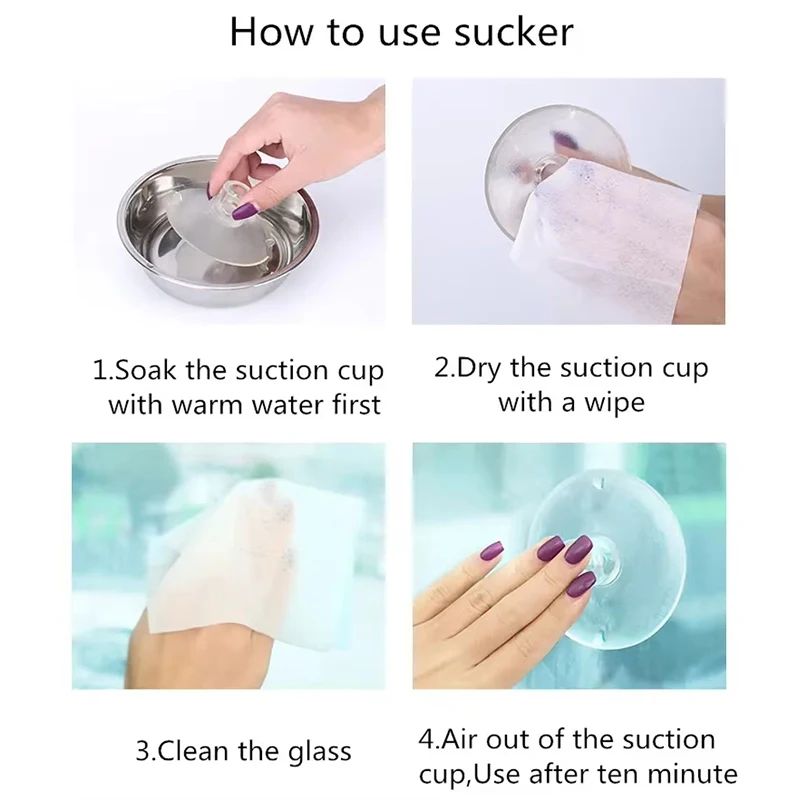 How to use sucker

1.Soak the suction cup with warm water first

2.Dry the suction cup with a wipe

3.Clean the glass

4.Air out of the suction cup,Use after ten minute