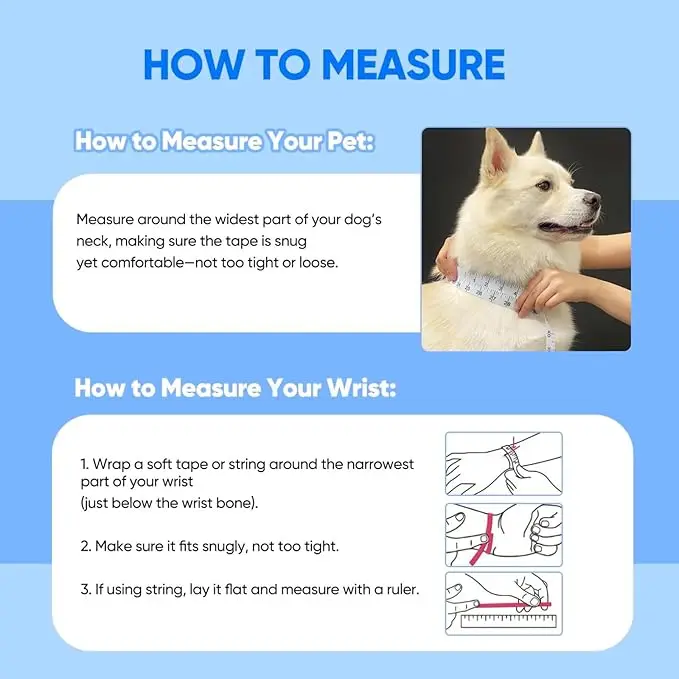 HOW TO MEASURE

How to Measure Your Pet:

Measure around the widest part of your dog's neck, making sure the tape is snug yet comfortable—not too tight or loose.

How to Measure Your Wrist:

1. Wrap a soft tape or string around the narrowest part of your wrist
(just below the wrist bone).

2. Make sure it fits snugly, not too tight.

3. If using string, lay it flat and measure with a ruler.