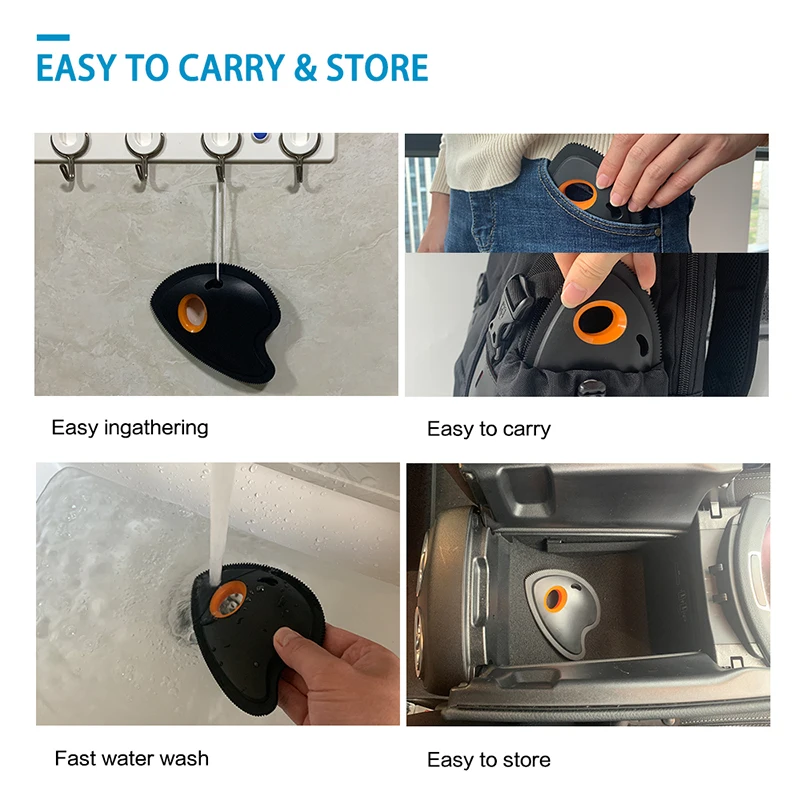 EASY TO CARRY & STORE

Easy ingathering

Easy to carry

Fast water wash

Easy to store