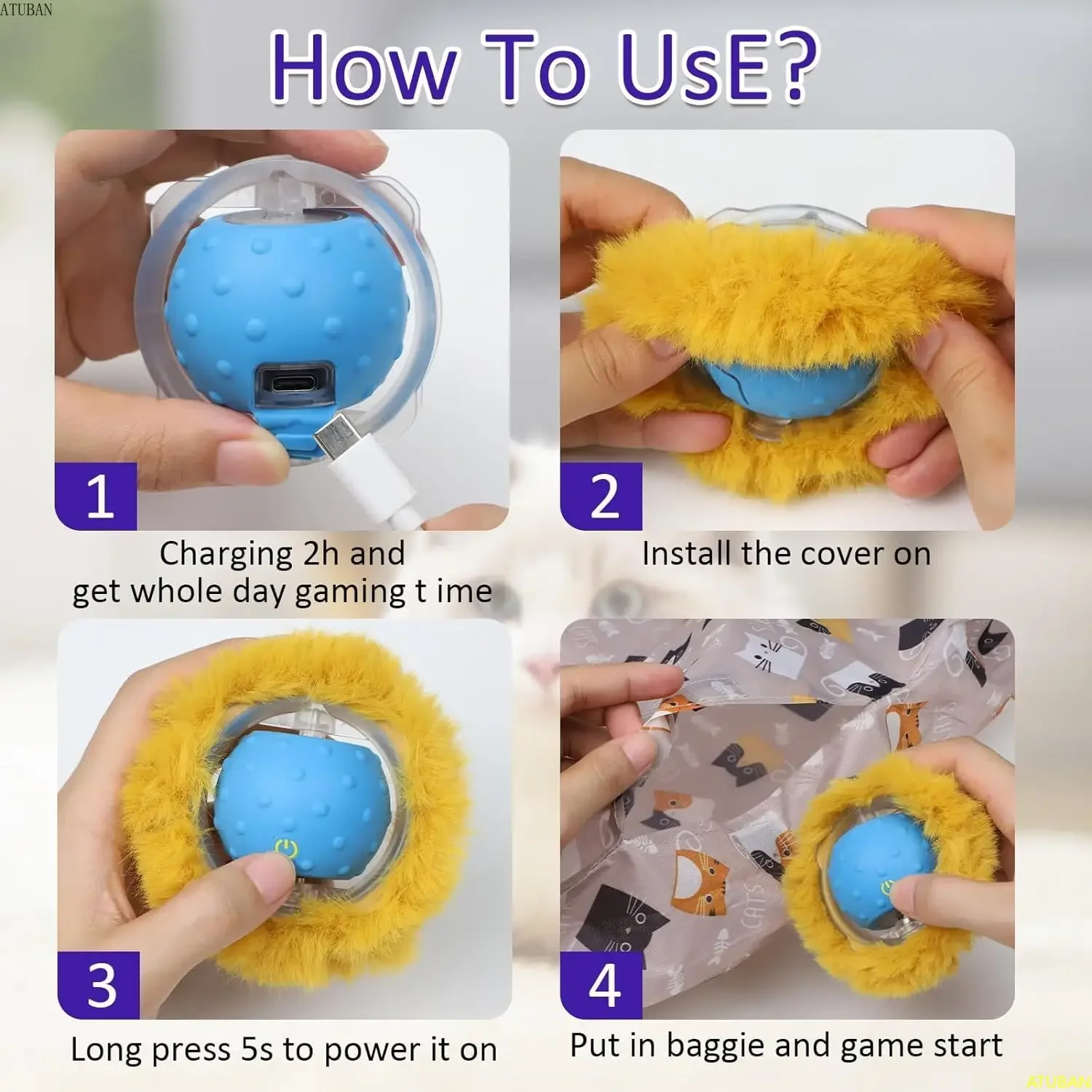 ATUBAN

How To UsE?

1

Charging 2h and get whole day gaming t ime

2

Install the cover on

3

Long press 5s to power it on

4

Put in baggie and game start

ATUBAN