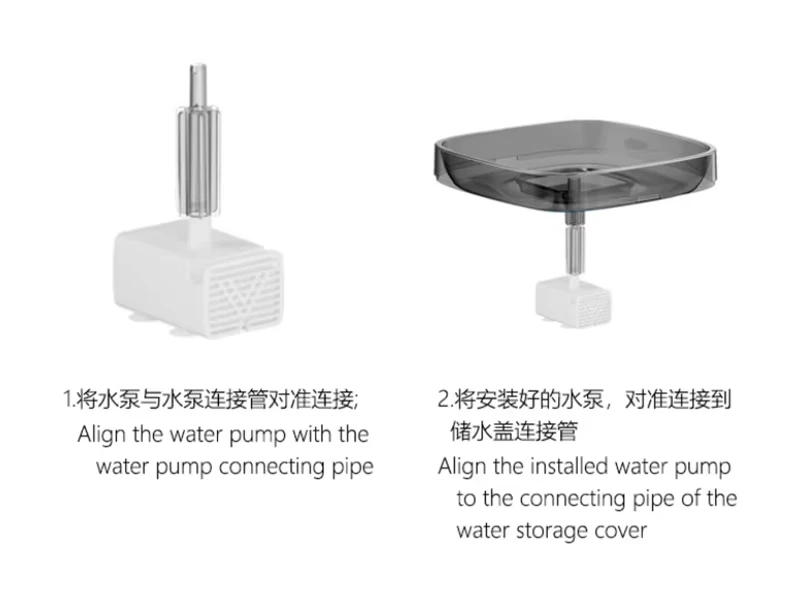 1.将水泵与水泵连接管对准连接;
Align the water pump with the water pump connecting pipe

2.将安装好的水泵，对准连接到储水盖连接管
Align the installed water pump to the connecting pipe of the water storage cover