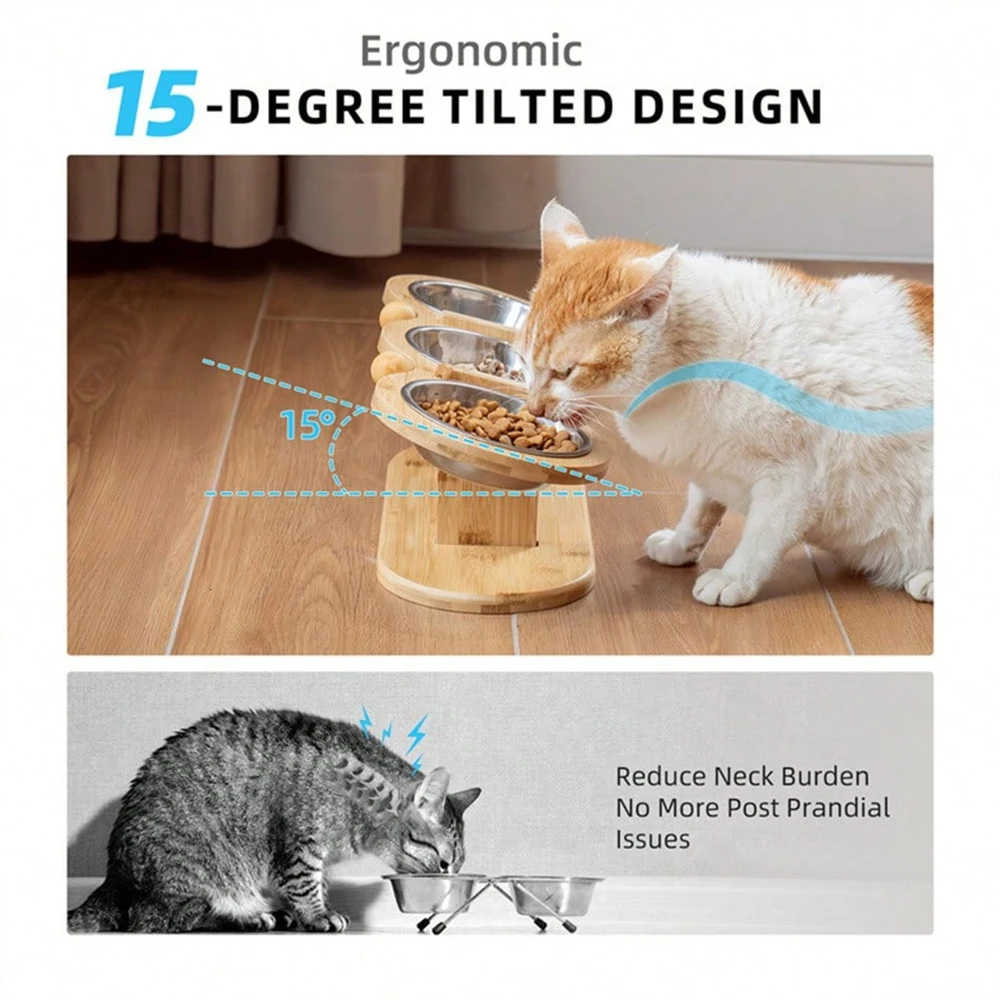 Ergonomic

15-DEGREE TILTED DESIGN

15°

Reduce Neck Burden
No More Post Prandial Issues