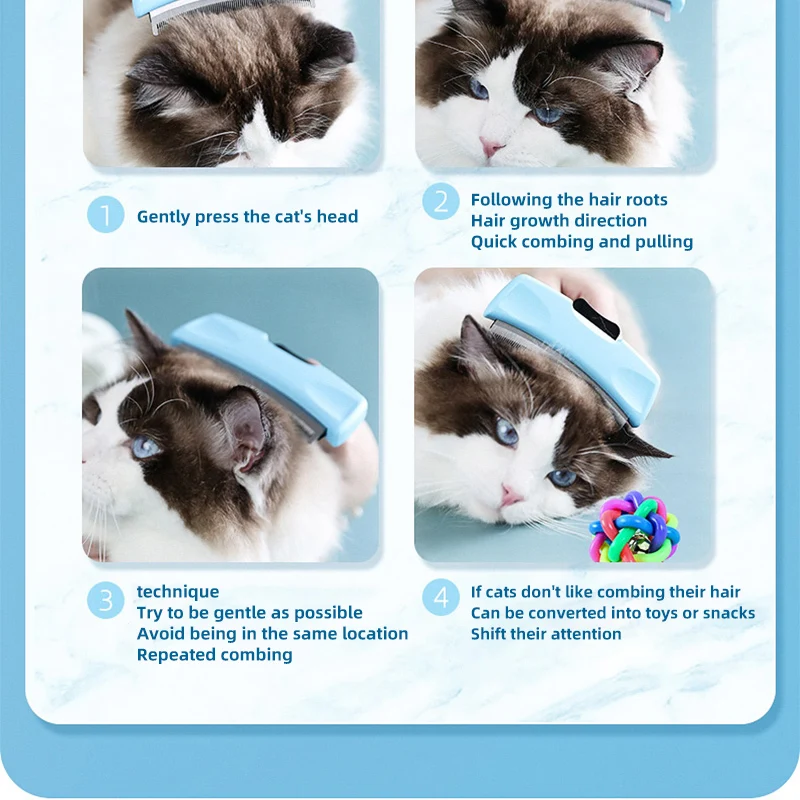 1 Gently press the cat's head

2 Following the hair roots
Hair growth direction
Quick combing and pulling

3 technique
Try to be gentle as possible
Avoid being in the same location
Repeated combing

4 If cats don't like combing their hair
Can be converted into toys or snacks
Shift their attention