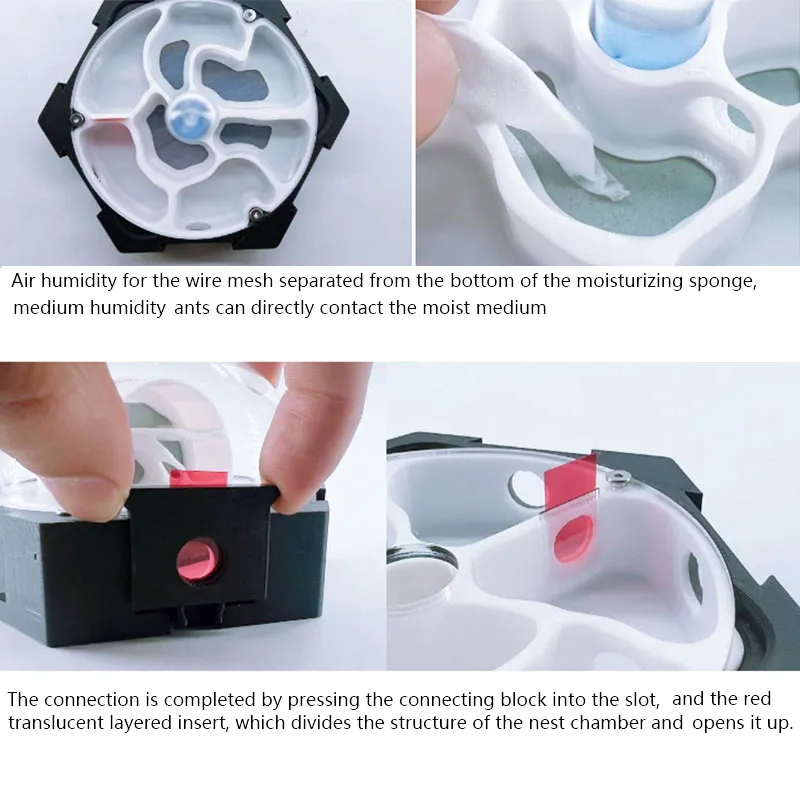 Air humidity for the wire mesh separated from the bottom of the moisturizing sponge, medium humidity ants can directly contact the moist medium

The connection is completed by pressing the connecting block into the slot, and the red translucent layered insert, which divides the structure of the nest chamber and opens it up.