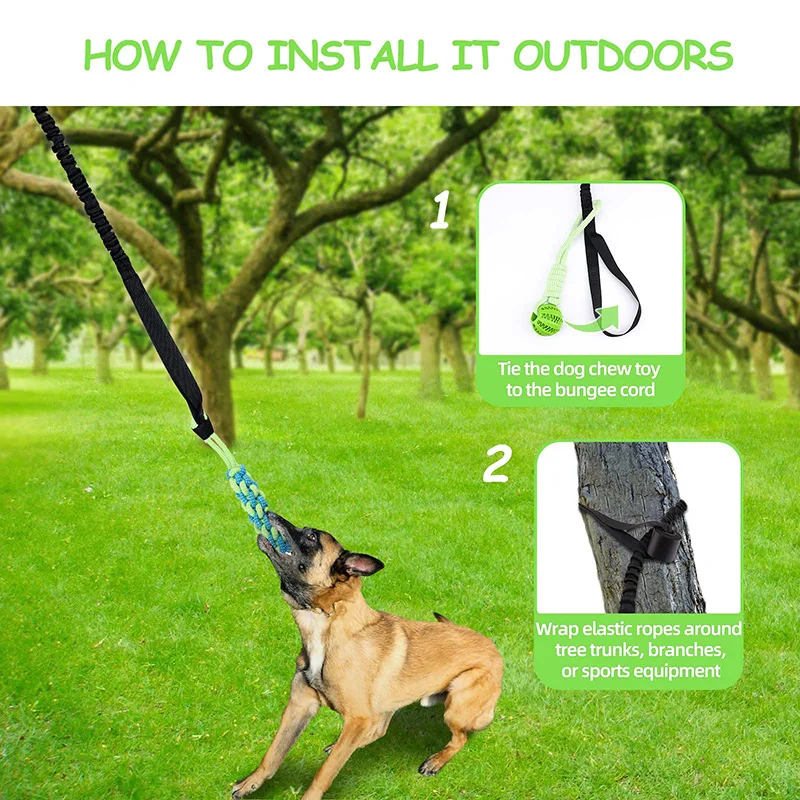 HOW TO INSTALL IT OUTDOORS

1

Tie the dog chew toy to the bungee cord

2

Wrap elastic ropes around tree trunks, branches, or sports equipment