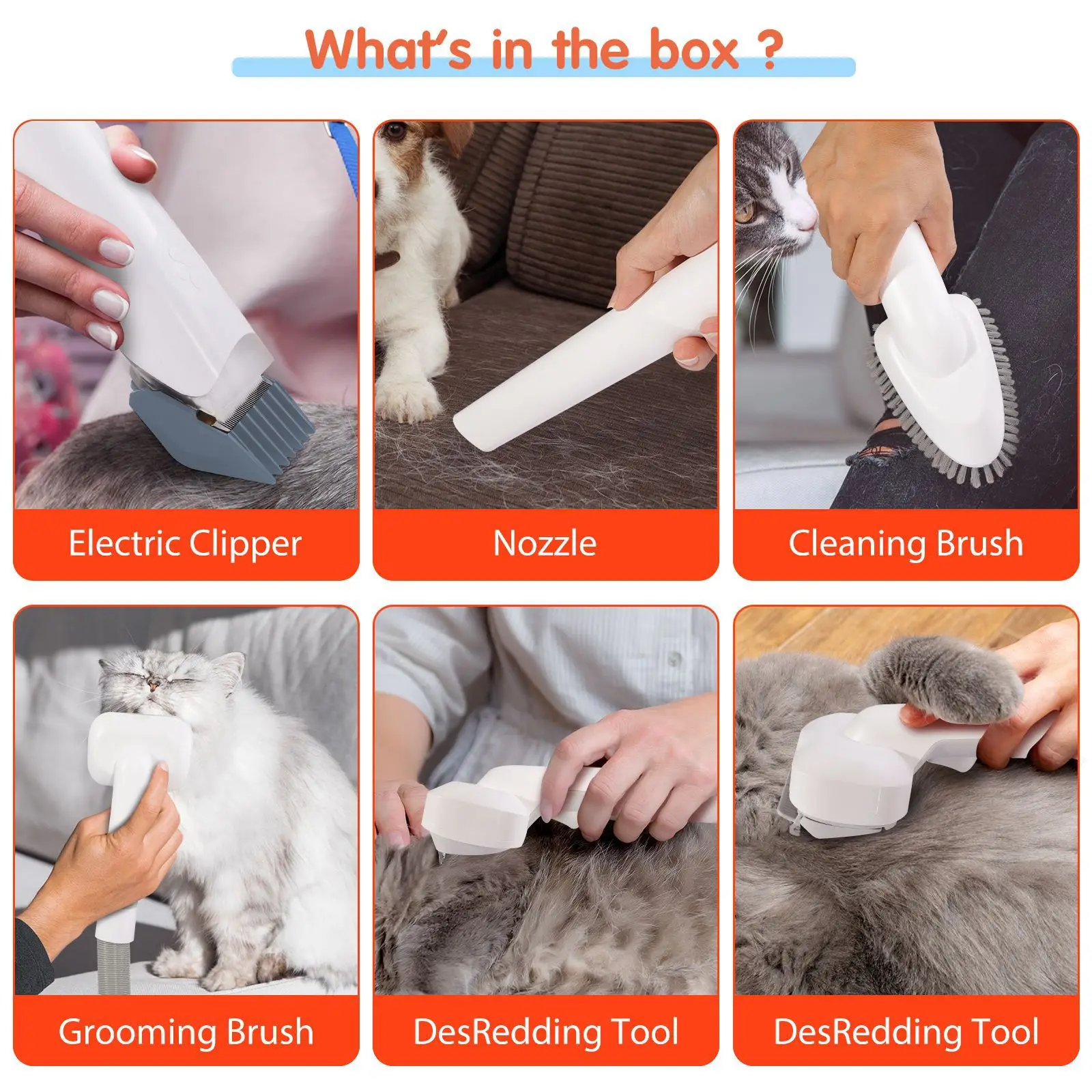 What's in the box ?

Electric Clipper

Nozzle

Cleaning Brush

Grooming Brush

DesRedding Tool

DesRedding Tool