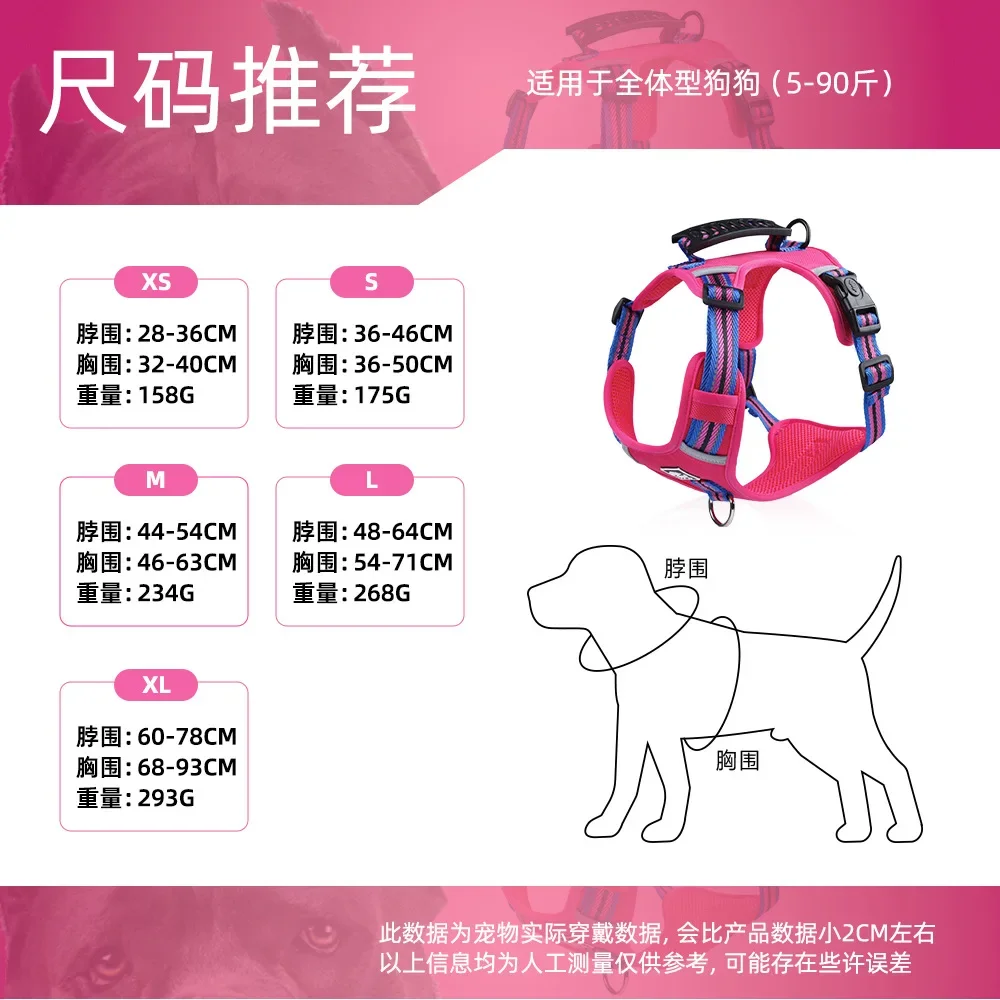 尺码推荐

适用于全体型狗狗（5-90斤）

XS
脖围：28-36CM
胸围：32-40CM
重量：158G

S
脖围：36-46CM
胸围：36-50CM
重量：175G

M
脖围：44-54CM
胸围：46-63CM
重量：234G

L
脖围：48-64CM
胸围：54-71CM
重量：268G

XL
脖围：60-78CM
胸围：68-93CM
重量：293G

脖围

胸围

此数据为宠物实际穿戴数据，会比产品数据小2CM左右
以上信息均为人工测量仅供参考，可能存在些许误差