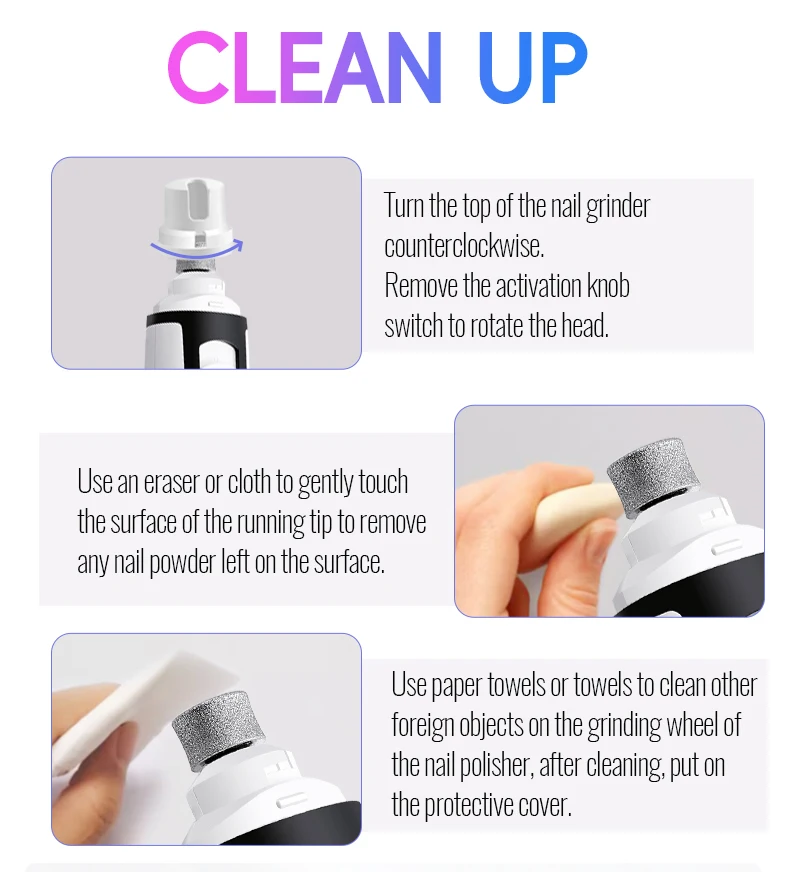 CLEAN UP

Turn the top of the nail grinder counterclockwise.
Remove the activation knob switch to rotate the head.

Use an eraser or cloth to gently touch the surface of the running tip to remove any nail powder left on the surface.

Use paper towels or towels to clean other foreign objects on the grinding wheel of the nail polisher, after cleaning, put on the protective cover.