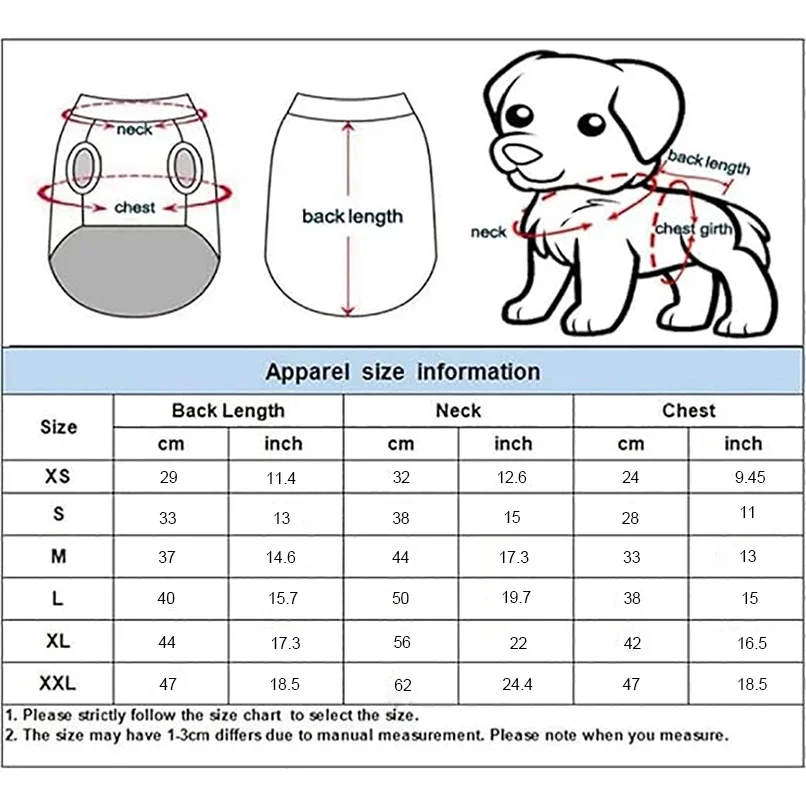 neck
chest
back length
back length
neck
chest girth

Apparel size information

| Size | Back Length cm | Back Length inch | Neck cm | Neck inch | Chest cm | Chest inch |
|---|---|---|---|---|---|---|
| XS | 29 | 11.4 | 32 | 12.6 | 24 | 9.45 |
| S | 33 | 13 | 38 | 15 | 28 | 11 |
| M | 37 | 14.6 | 44 | 17.3 | 33 | 13 |
| L | 40 | 15.7 | 50 | 19.7 | 38 | 15 |
| XL | 44 | 17.3 | 56 | 22 | 42 | 16.5 |
| XXL | 47 | 18.5 | 62 | 24.4 | 47 | 18.5 |

1. Please strictly follow the size chart to select the size.
2. The size may have 1-3cm differs due to manual measurement. Please note when you measure.