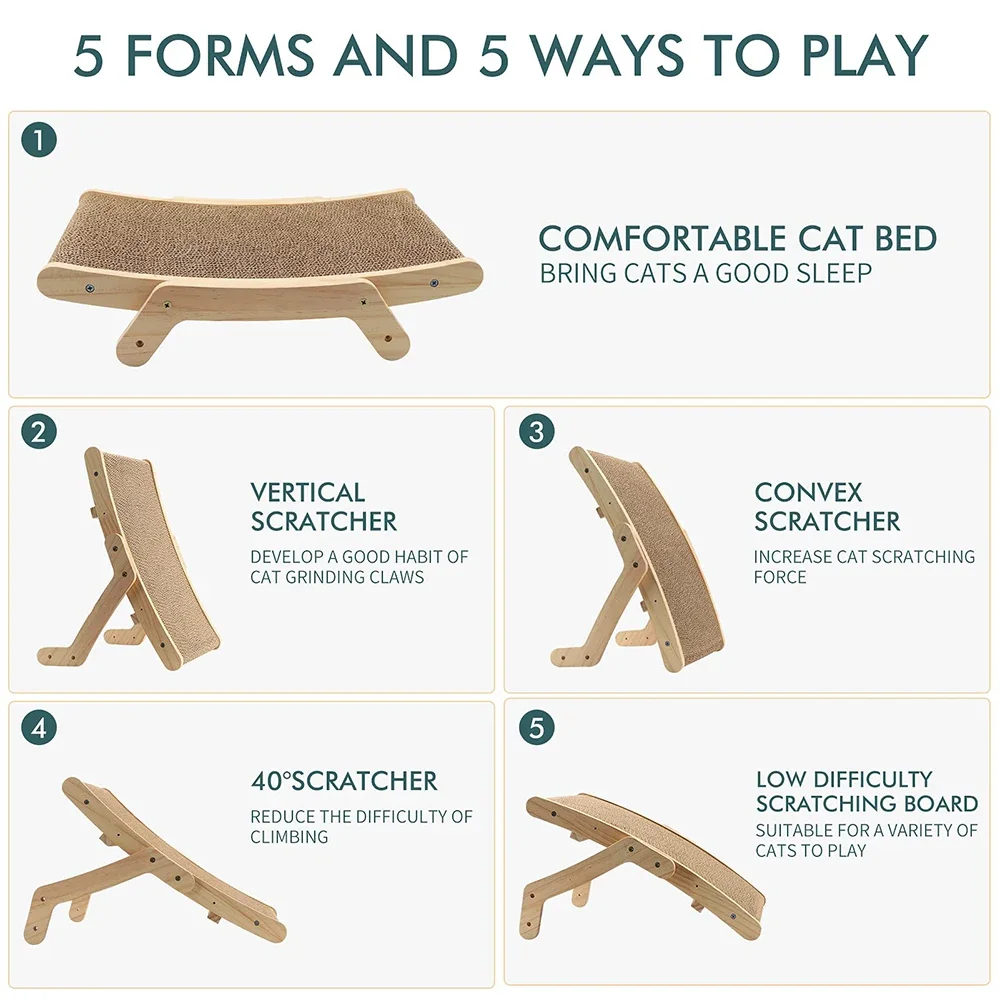 5 FORMS AND 5 WAYS TO PLAY

1

COMFORTABLE CAT BED
BRING CATS A GOOD SLEEP

2

VERTICAL SCRATCHER
DEVELOP A GOOD HABIT OF CAT GRINDING CLAWS

3

CONVEX SCRATCHER
INCREASE CAT SCRATCHING FORCE

4

40°SCRATCHER
REDUCE THE DIFFICULTY OF CLIMBING

5

LOW DIFFICULTY SCRATCHING BOARD
SUITABLE FOR A VARIETY OF CATS TO PLAY