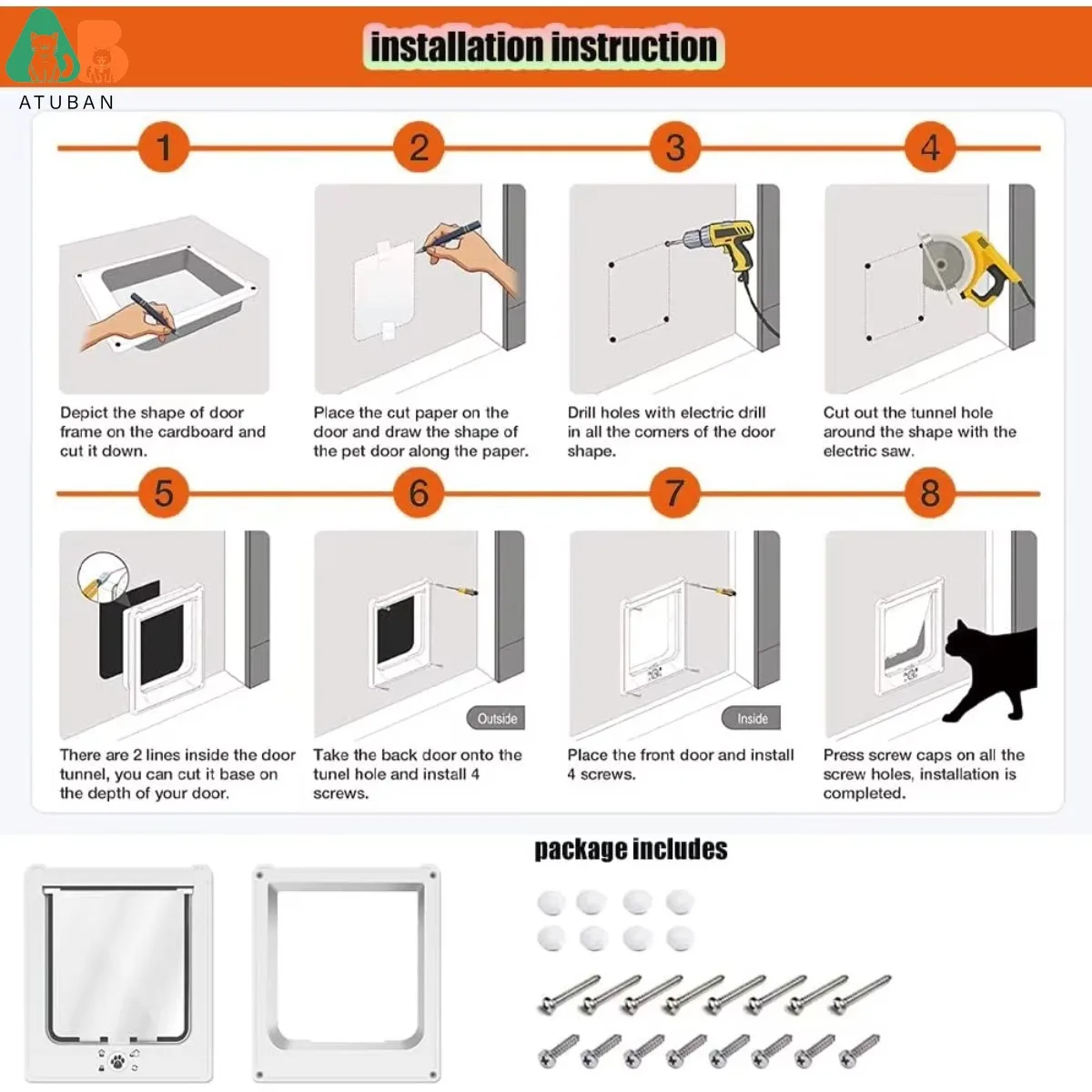 ATUBAN

installation instruction

1

Depict the shape of door frame on the cardboard and cut it down.

2

Place the cut paper on the door and draw the shape of the pet door along the paper.

3

Drill holes with electric drill in all the corners of the door shape.

4

Cut out the tunnel hole around the shape with the electric saw.

5

There are 2 lines inside the door tunnel, you can cut it base on the depth of your door.

6

Outside

Take the back door onto the tunel hole and install 4 screws.

7

Inside

Place the front door and install 4 screws.

8

Press screw caps on all the screw holes, installation is completed.

package includes