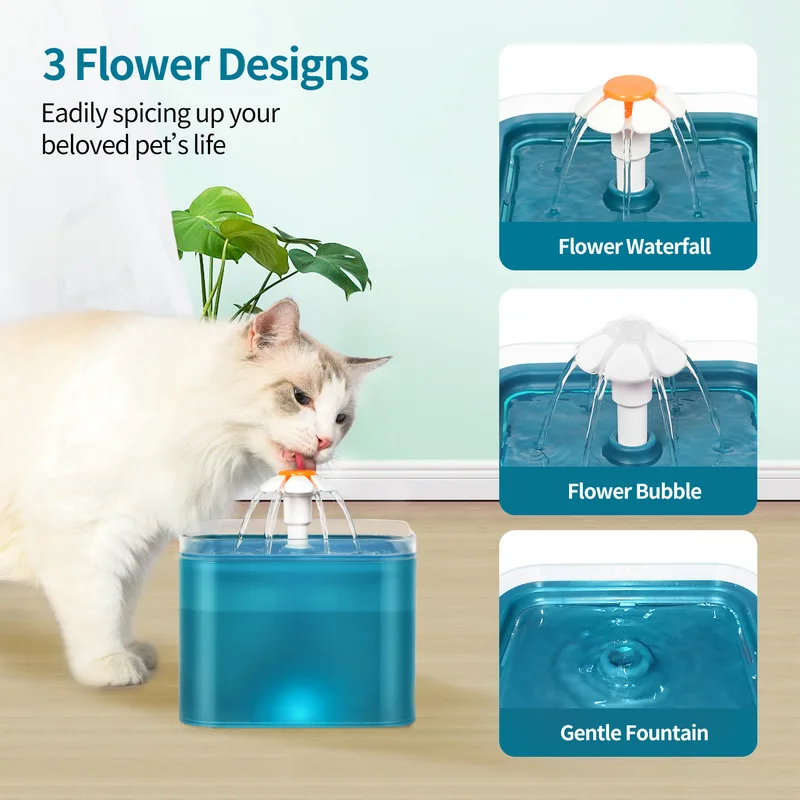 3 Flower Designs

Eadily spicing up your beloved pet's life

Flower Waterfall

Flower Bubble

Gentle Fountain