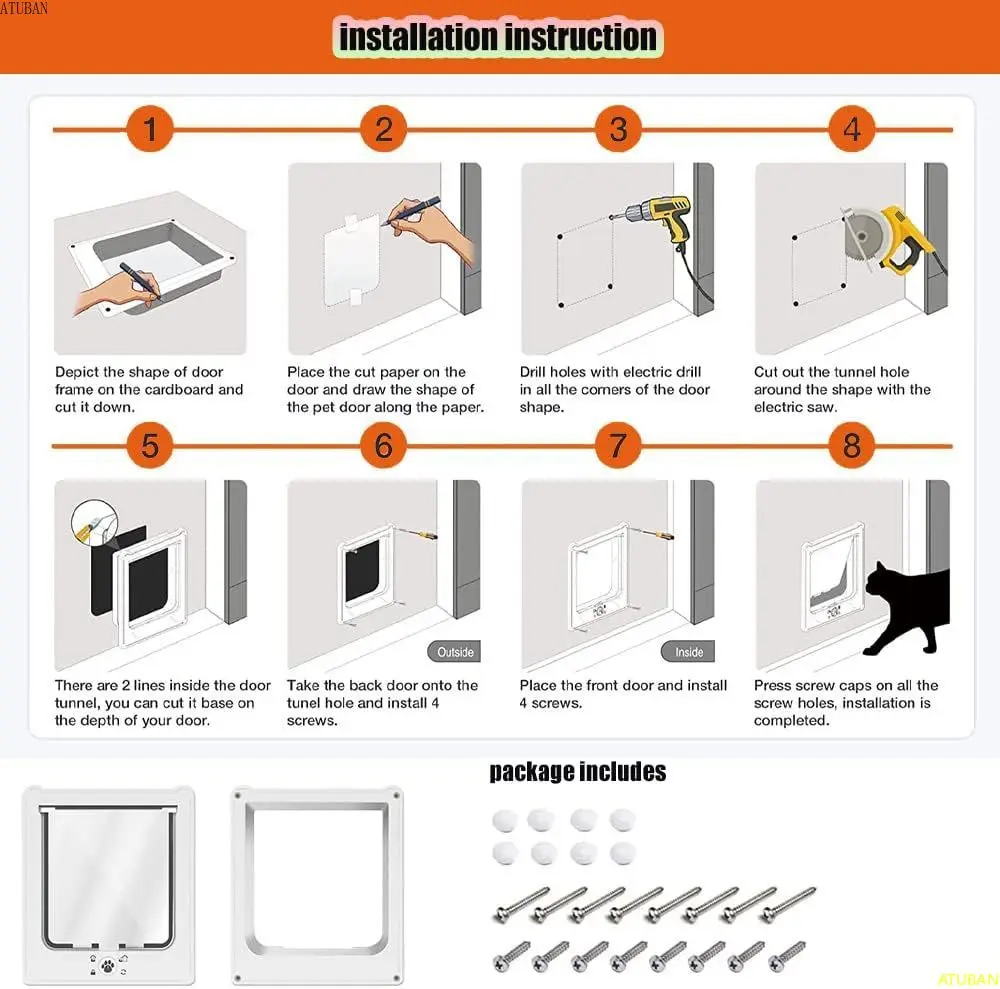 ATUBAN

installation instruction

1

Depict the shape of door frame on the cardboard and cut it down.

2

Place the cut paper on the door and draw the shape of the pet door along the paper.

3

Drill holes with electric drill in all the corners of the door shape.

4

Cut out the tunnel hole around the shape with the electric saw.

5

There are 2 lines inside the door tunnel, you can cut it base on the depth of your door.

6

Outside

Take the back door onto the tunel hole and install 4 screws.

7

Inside

Place the front door and install 4 screws.

8

Press screw caps on all the screw holes, installation is completed.

package includes

ATUBAN